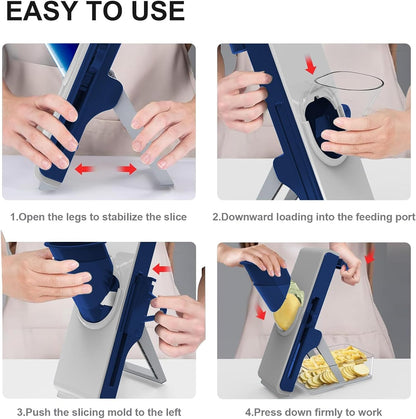 EASY TO USE

1.Open the legs to stabilize the slice

2.Downward loading into the feeding port

3.Push the slicing mold to the left

4.Press down firmly to work