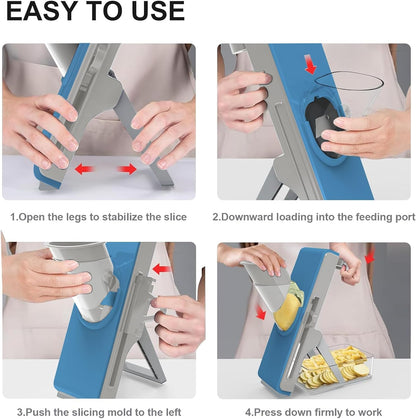 EASY TO USE

1.Open the legs to stabilize the slice

2.Downward loading into the feeding port

3.Push the slicing mold to the left

4.Press down firmly to work