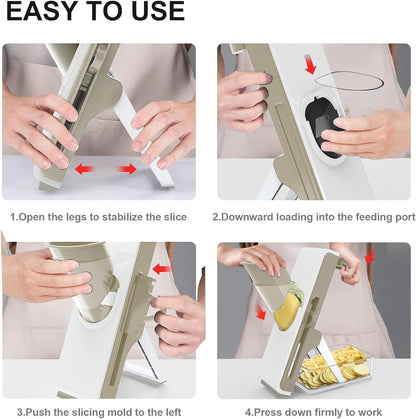 EASY TO USE

1.Open the legs to stabilize the slice

2.Downward loading into the feeding port

3.Push the slicing mold to the left

4.Press down firmly to work