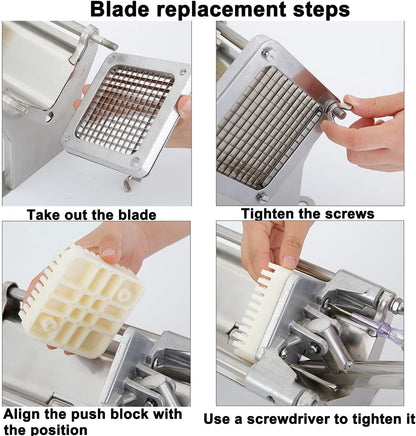 Blade replacement steps

Take out the blade

Tighten the screws

Align the push block with the position

Use a screwdriver to tighten it