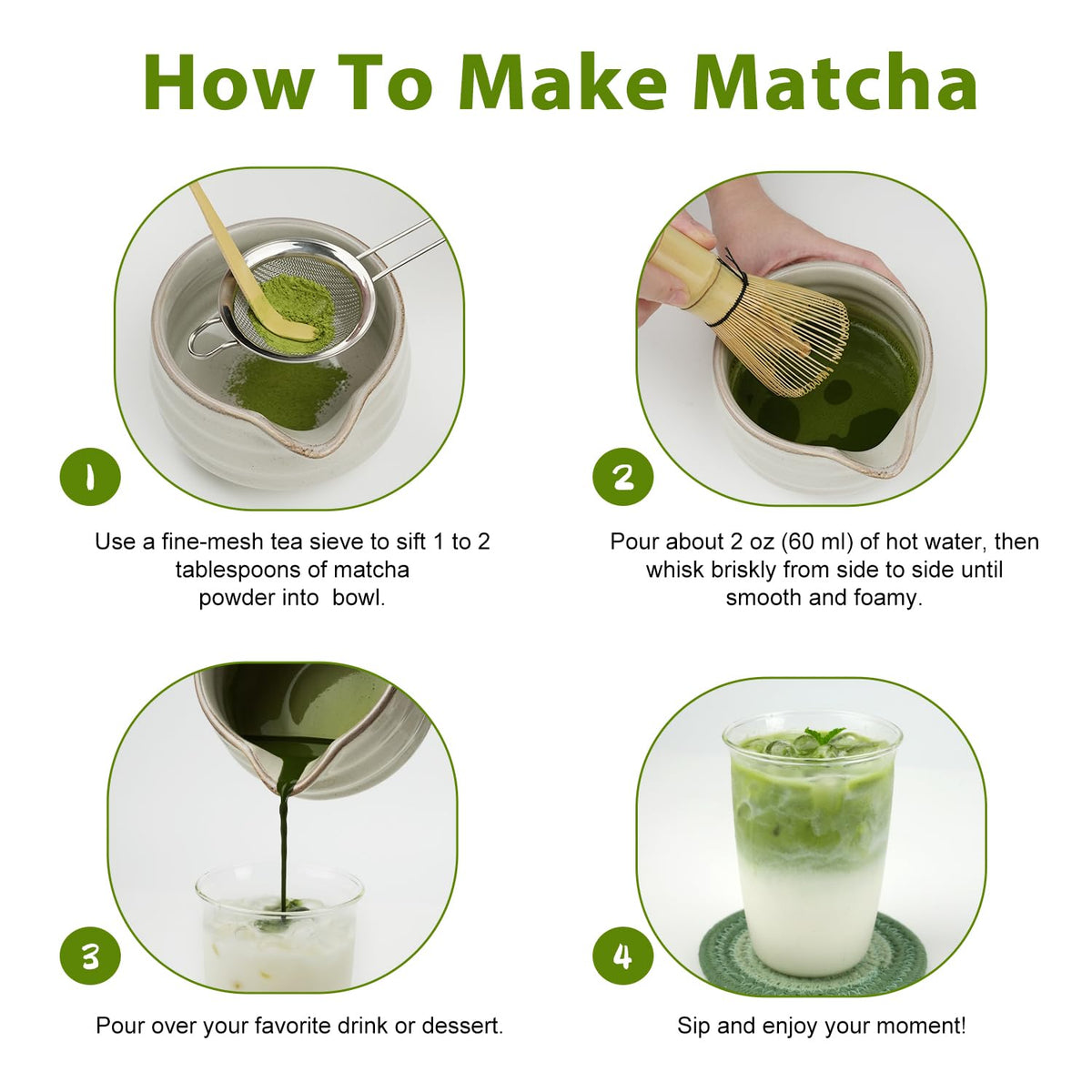 How To Make Matcha

1

Use a fine-mesh tea sieve to sift 1 to 2 tablespoons of matcha powder into  bowl.

2

Pour about 2 oz (60 ml) of hot water, then whisk briskly from side to side until smooth and foamy.

3

Pour over your favorite drink or dessert.

4

Sip and enjoy your moment!