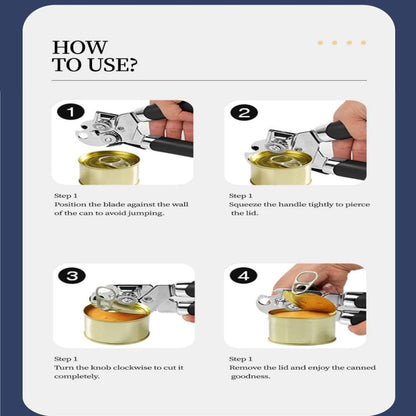 HOW
TO USE?

1

Step 1
Position the blade against the wall of the can to avoid jumping.

2

Step 1
Squeeze the handle tightly to pierce the lid.

3

Step 1
Turn the knob clockwise to cut it completely.

4

Step 1
Remove the lid and enjoy the canned goodness.