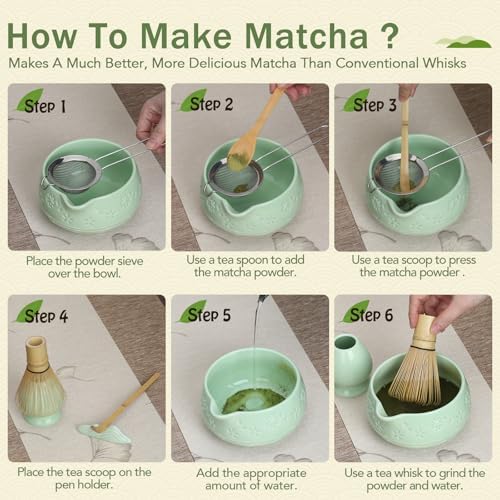 How To Make Matcha ?

Makes A Much Better, More Delicious Matcha Than Conventional Whisks

Step 1

Place the powder sieve over the bowl.

Step 2

Use a tea spoon to add the matcha powder.

Step 3

Use a tea scoop to press the matcha powder .

Step 4

Place the tea scoop on the pen holder.

Step 5

Add the appropriate amount of water.

Step 6

Use a tea whisk to grind the powder and water.