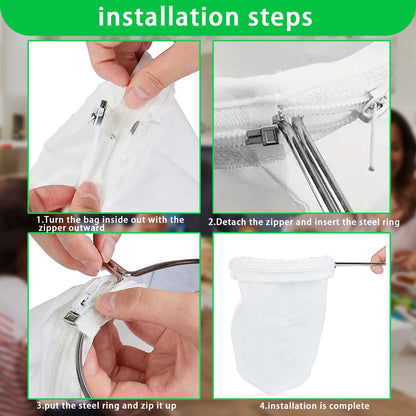 installation steps

1.Turn the bag inside out with the zipper outward

2.Detach the zipper and insert the steel ring

3.put the steel ring and zip it up

4.installation is complete