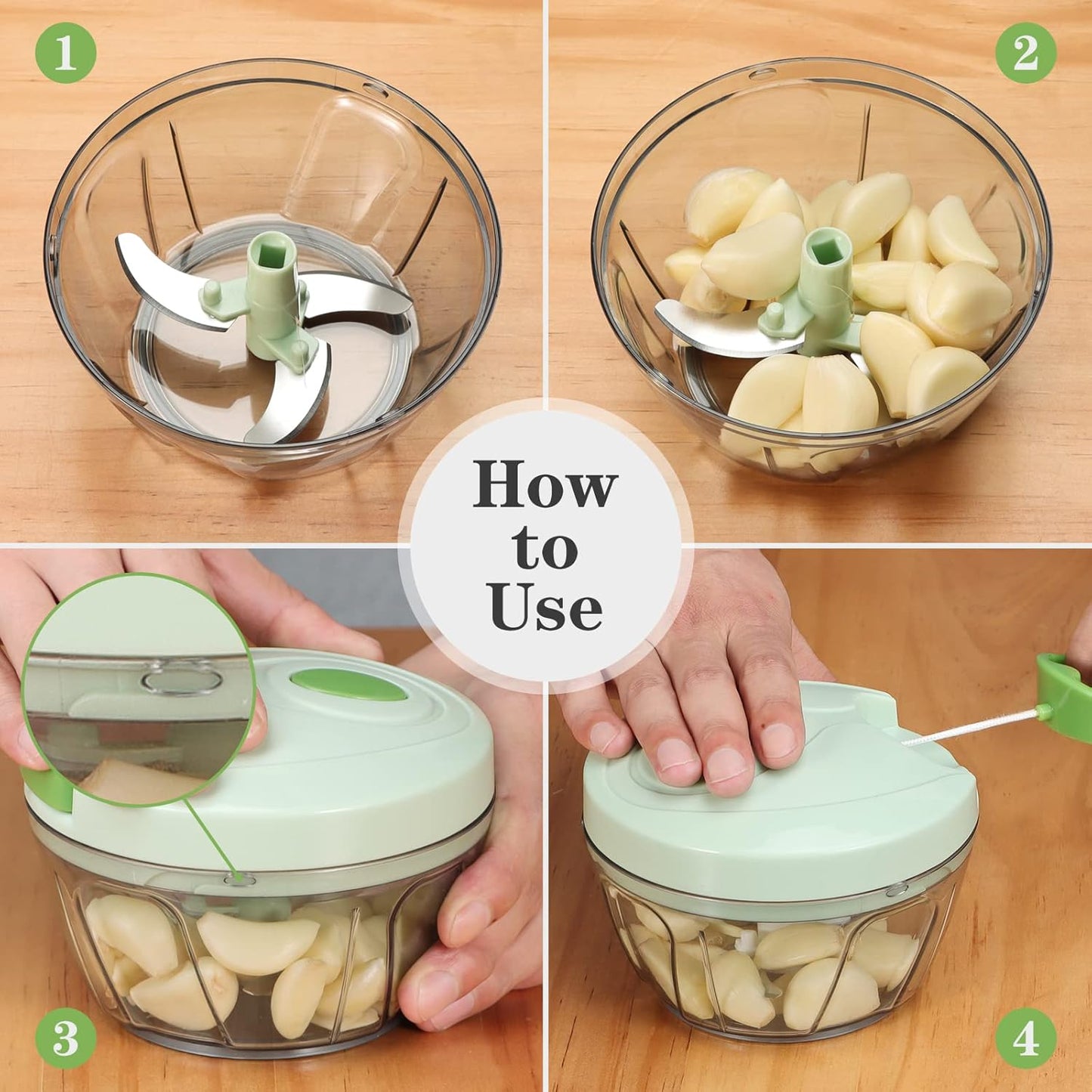 1

2

How to Use

3

4