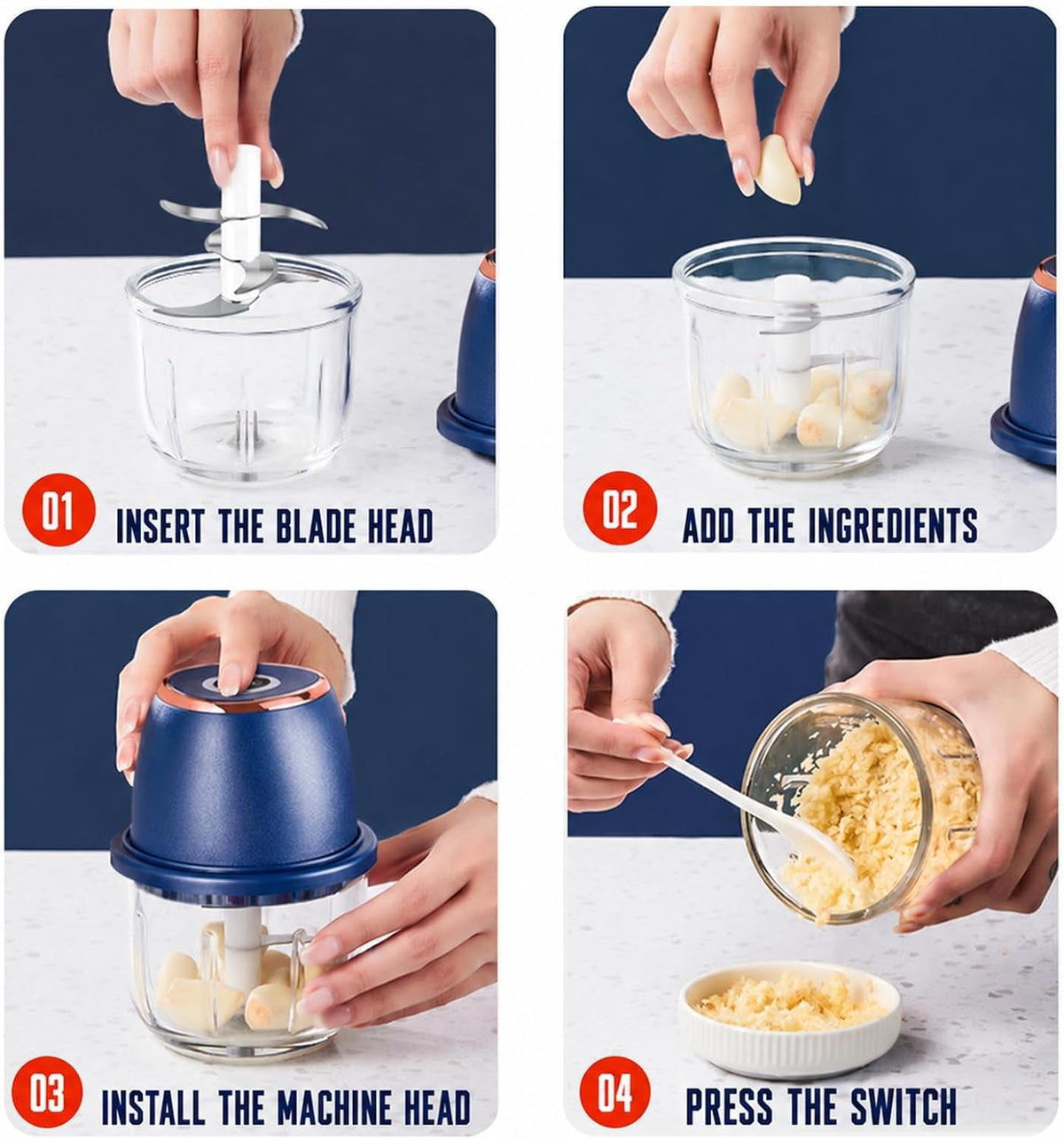 01 INSERT THE BLADE HEAD

02 ADD THE INGREDIENTS

03 INSTALL THE MACHINE HEAD

04 PRESS THE SWITCH