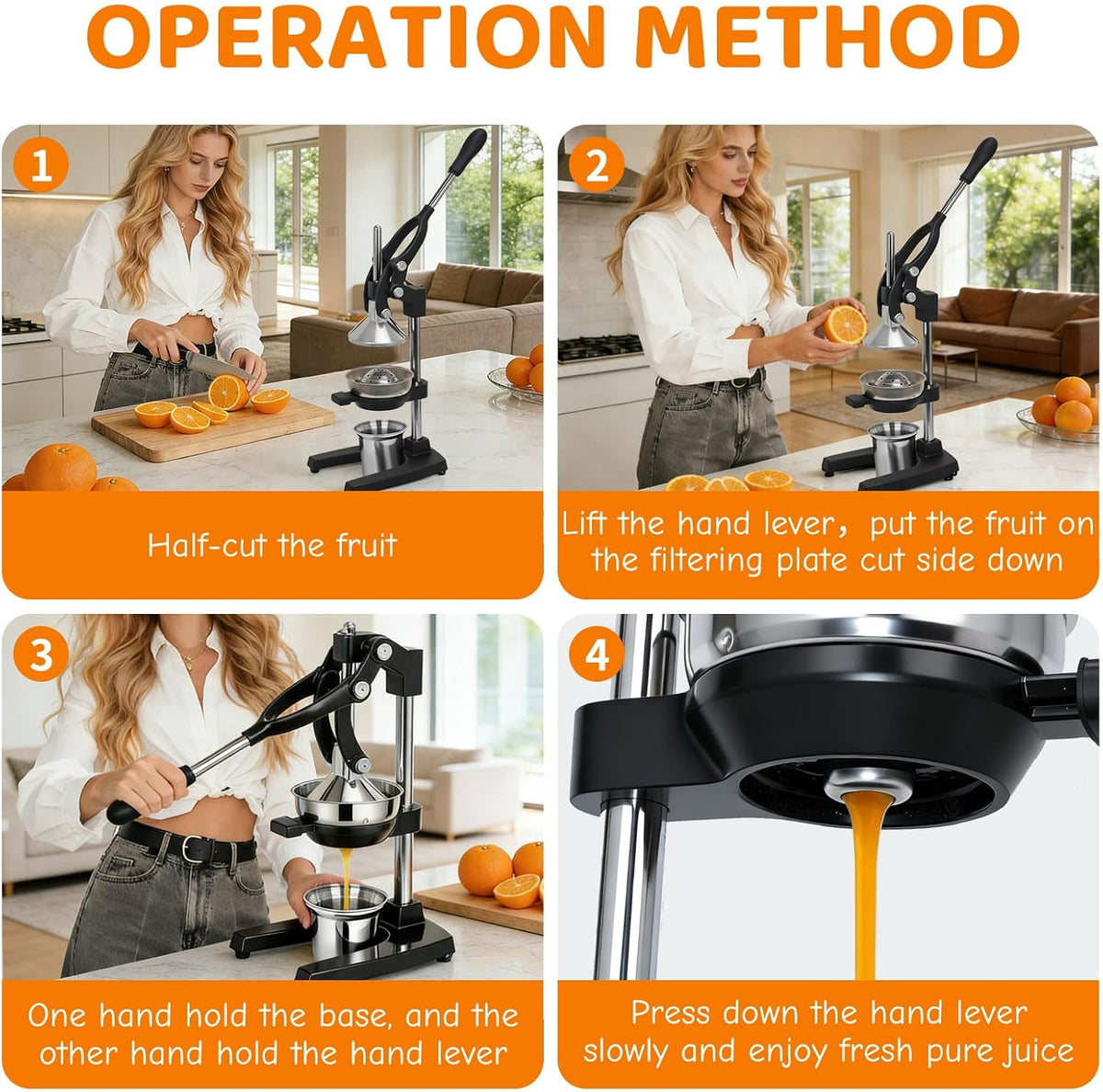 OPERATION METHOD

1

Half-cut the fruit

2

Lift the hand lever, put the fruit on the filtering plate cut side down

3

One hand hold the base, and the other hand hold the hand lever

4

Press down the hand lever slowly and enjoy fresh pure juice