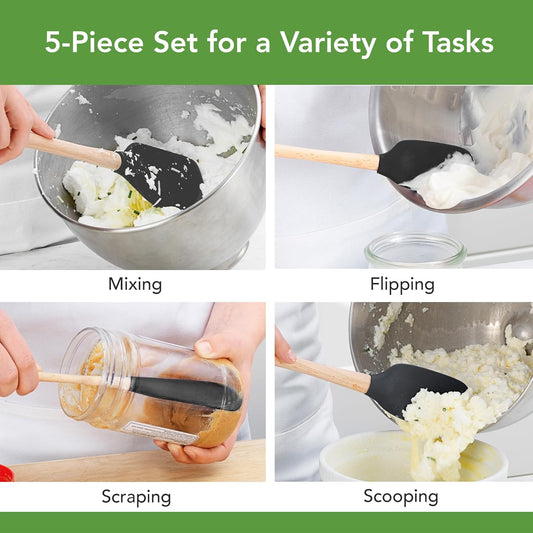 5-Piece Set for a Variety of Tasks

Mixing

Flipping

Scraping

Scooping