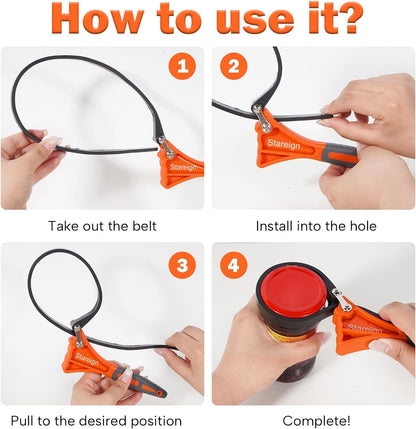 How to use it?

1

Stareign

Take out the belt

2

Stareign

Install into the hole

3

Stareign

Pull to the desired position

4

Stareign

Complete!