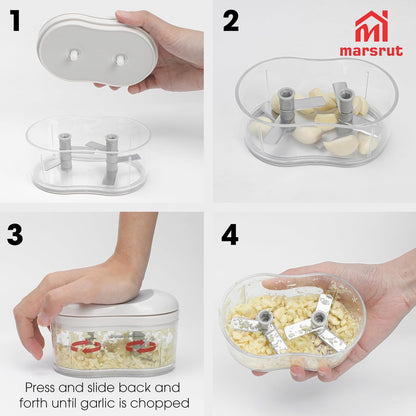 1

2

marsrut

3

Press and slide back and forth until garlic is chopped

4