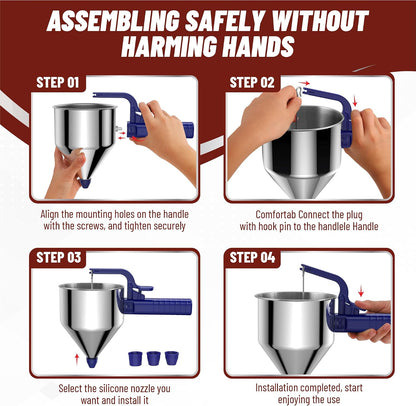 ASSEMBLING SAFELY WITHOUT HARMING HANDS

STEP 01

Align the mounting holes on the handle with the screws, and tighten securely

STEP 02

Comfortab Connect the plug with hook pin to the handlele Handle

STEP 03

Select the silicone nozzle you want and install it

STEP 04

Installation completed, start enjoying the use