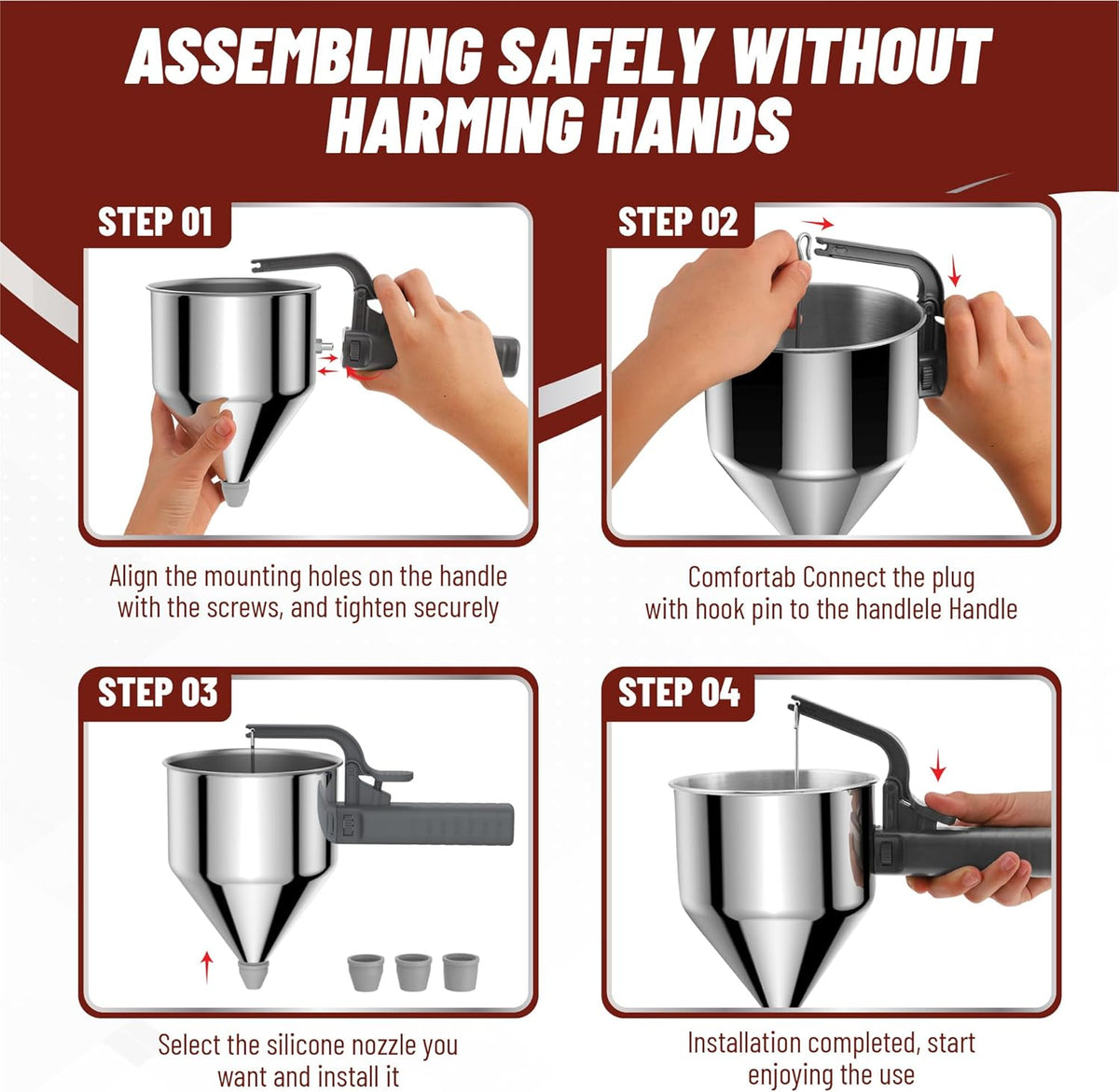 ASSEMBLING SAFELY WITHOUT HARMING HANDS

STEP 01

Align the mounting holes on the handle with the screws, and tighten securely

STEP 02

Comfortab Connect the plug with hook pin to the handlele Handle

STEP 03

Select the silicone nozzle you want and install it

STEP 04

Installation completed, start enjoying the use