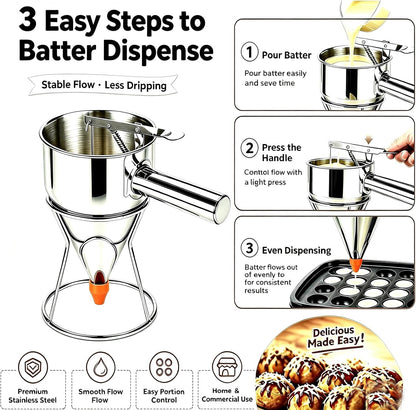 3 Easy Steps to Batter Dispense

Stable Flow · Less Dripping

1 Pour Batter
Pour batter easily and seve time

2 Press the Handle
Conttol flow with a light press

3 Even Dispensing
Batter flows out of evenly to for consistent results

Delicious Made Easy!

Premium Stainless Steel

Smooth Flow Flow

Easy Portion Control

Home & Commercial Use