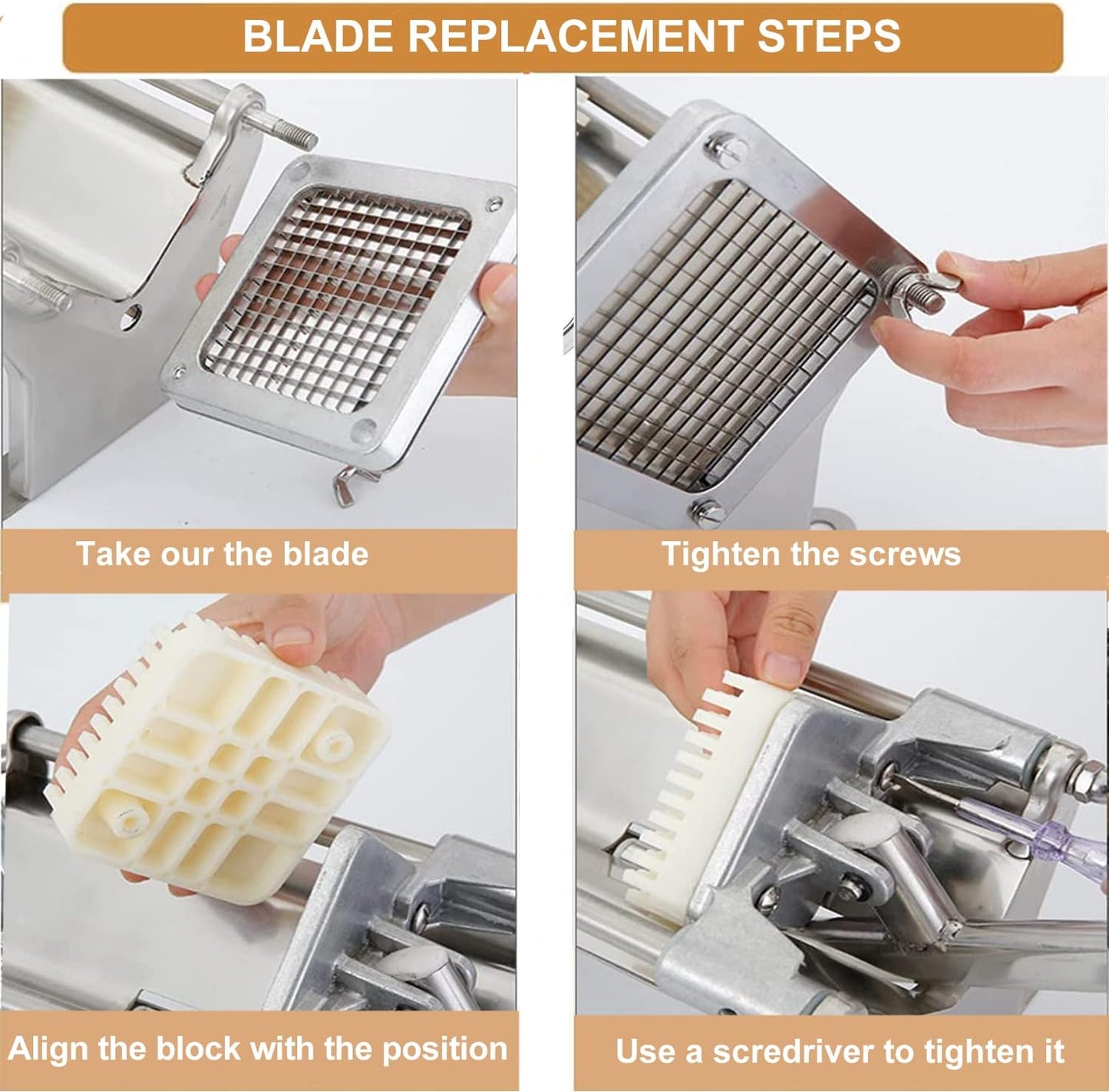 BLADE REPLACEMENT STEPS

Take our the blade

Tighten the screws

Align the block with the position

Use a scredriver to tighten it