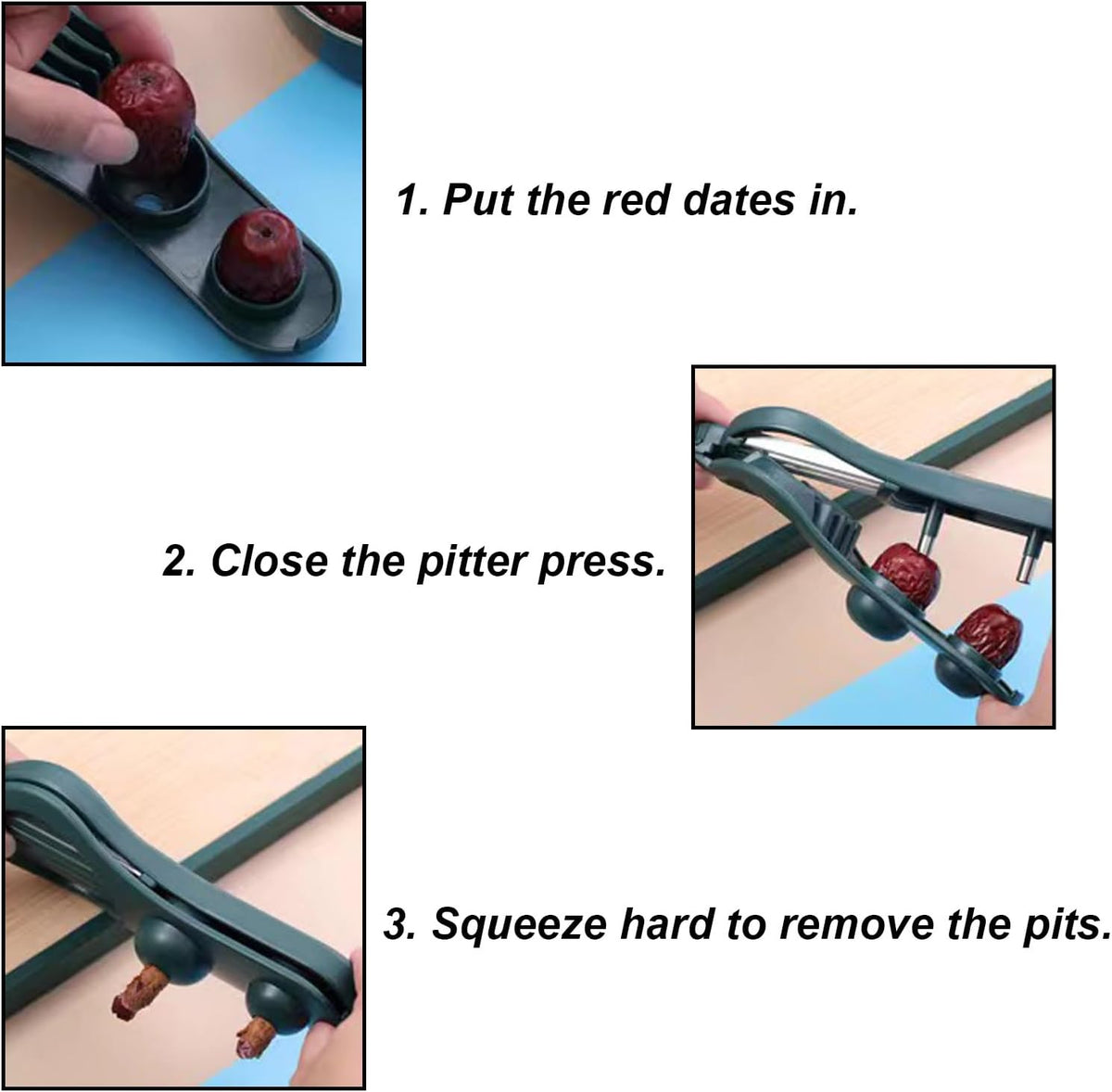 1. Put the red dates in.

2. Close the pitter press.

3. Squeeze hard to remove the pits.