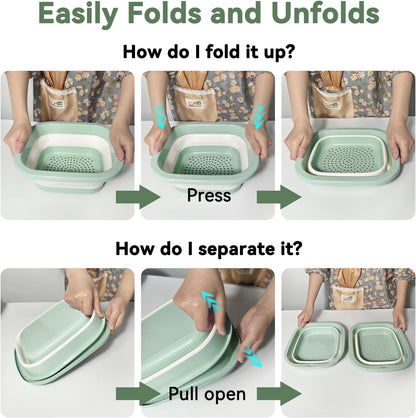 Easily Folds and Unfolds

How do I fold it up?

Press

How do I separate it?

Pull open