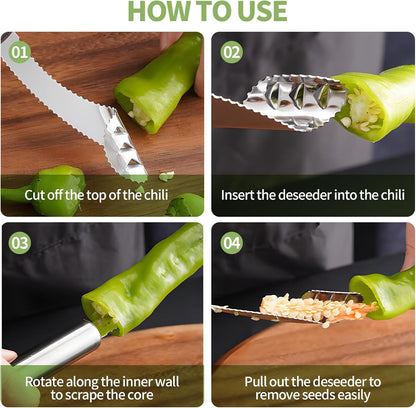 HOW TO USE

01
Cut off the top of the chili

02
Insert the deseeder into the chili

03
Rotate along the inner wall to scrape the core

04
Pull out the deseeder to remove seeds easily