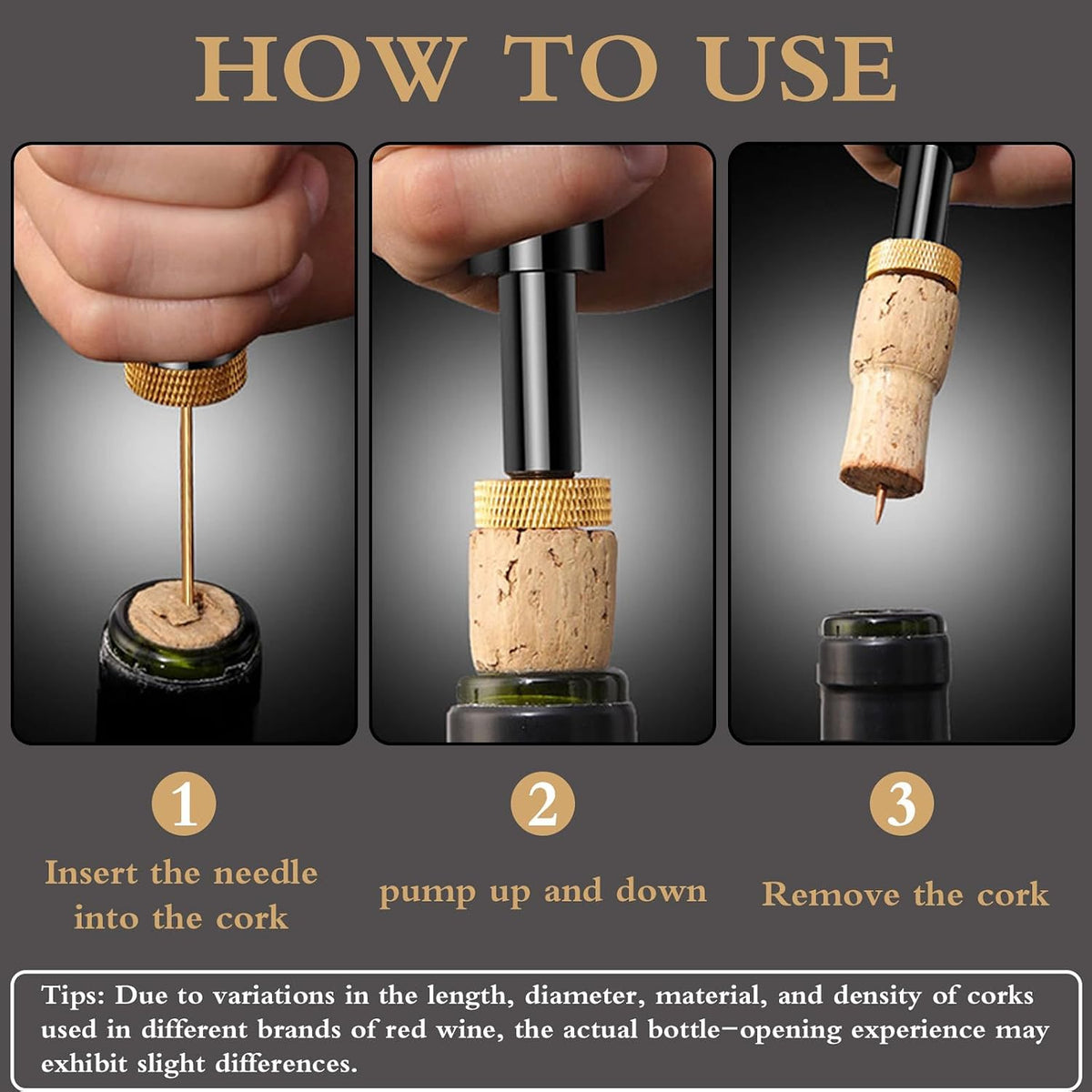 HOW TO USE

1
Insert the needle into the cork

2
pump up and down

3
Remove the cork

Tips: Due to variations in the length, diameter, material, and density of corks used in different brands of red wine, the actual bottle-opening experience may exhibit slight differences.