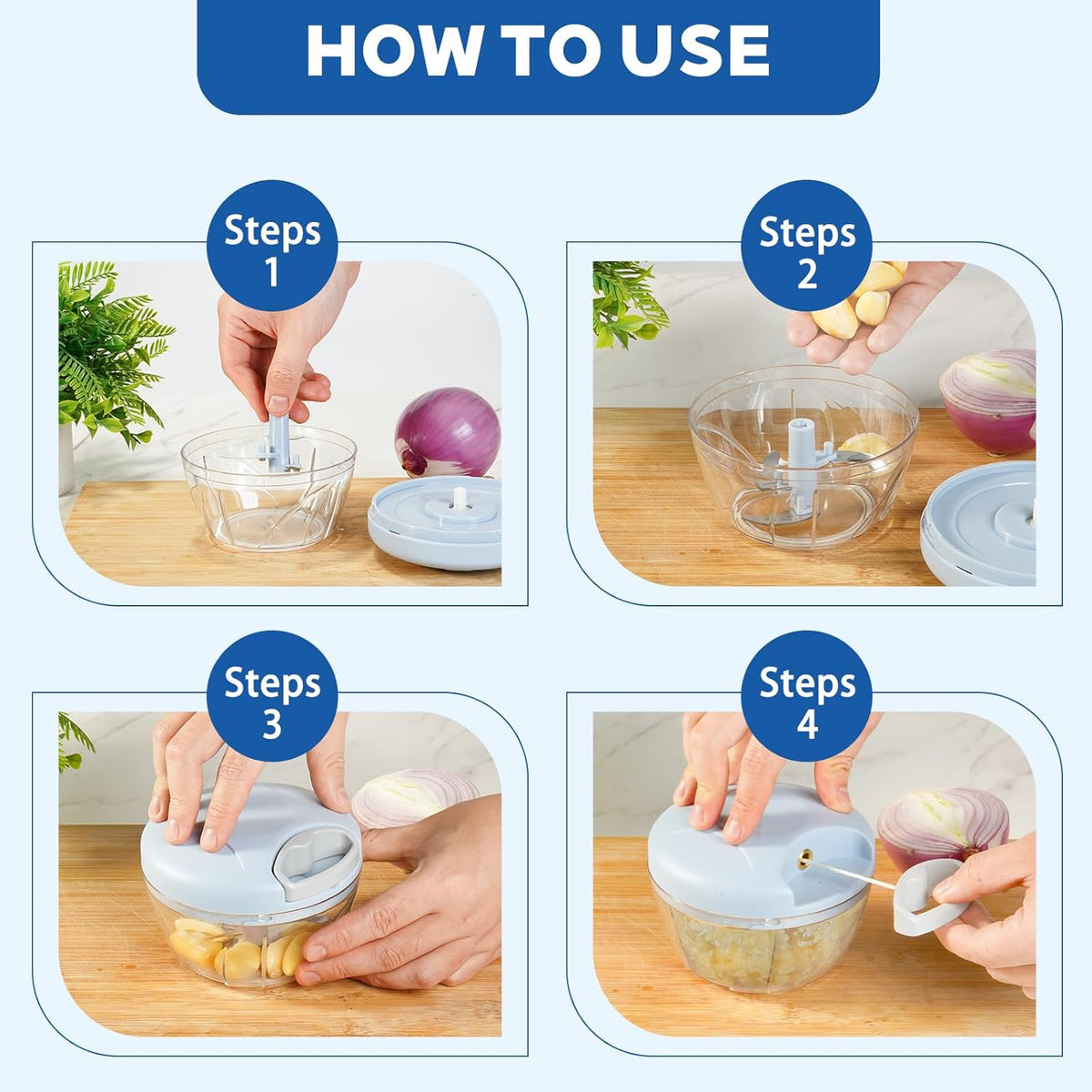 HOW TO USE

Steps 1

Steps 2

Steps 3

Steps 4