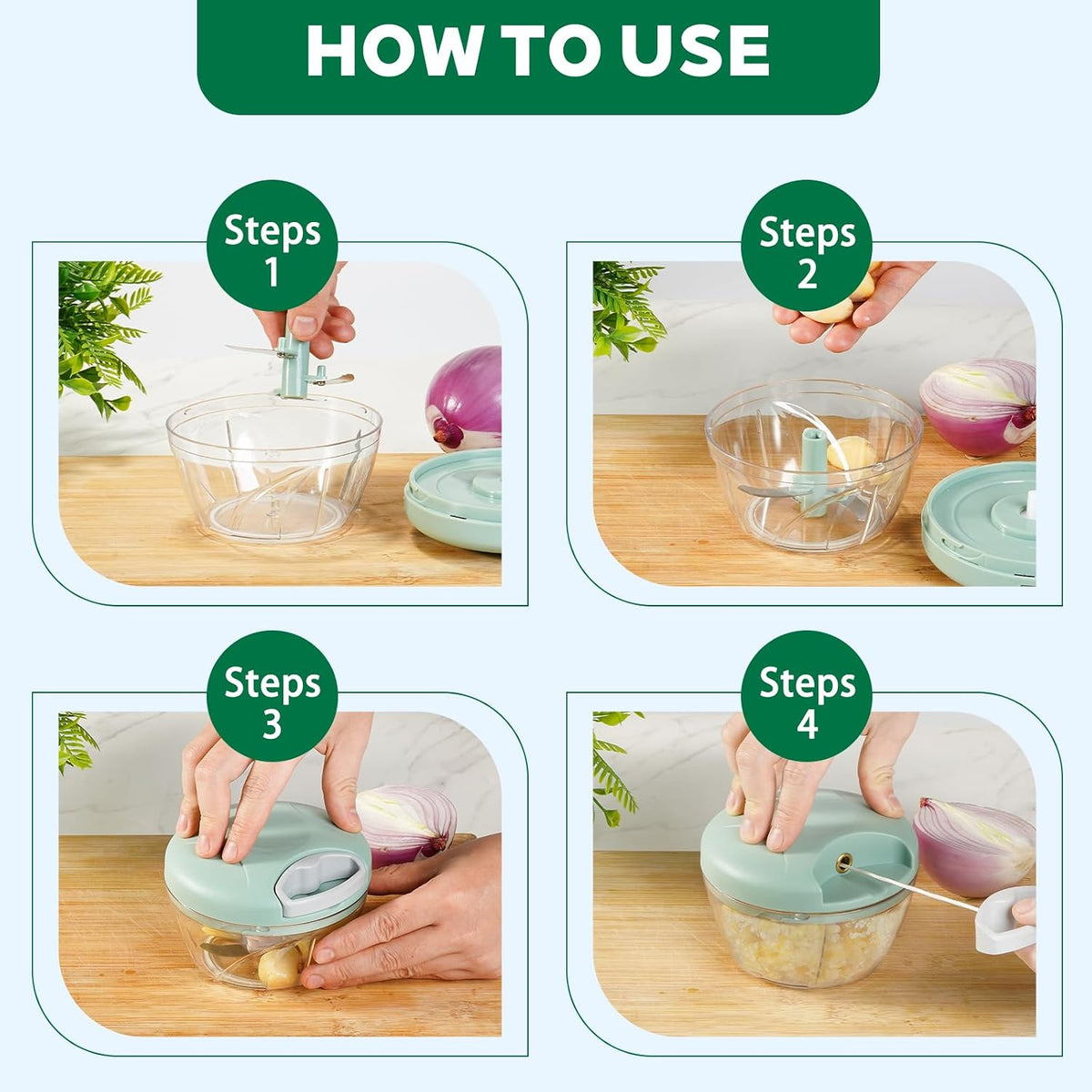 HOW TO USE

Steps 1

Steps 2

Steps 3

Steps 4