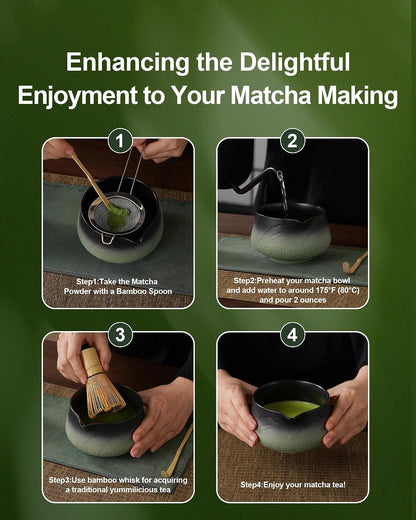 Enhancing the Delightful Enjoyment to Your Matcha Making

1

Step1:Take the Matcha Powder with a Bamboo Spoon

2

Step2:Preheat your matcha bowl and add water to around 175°F (80°C) and pour 2 ounces

3

Step3:Use bamboo whisk for acquiring a traditional yummilicious tea

4

Step4:Enjoy your matcha tea!