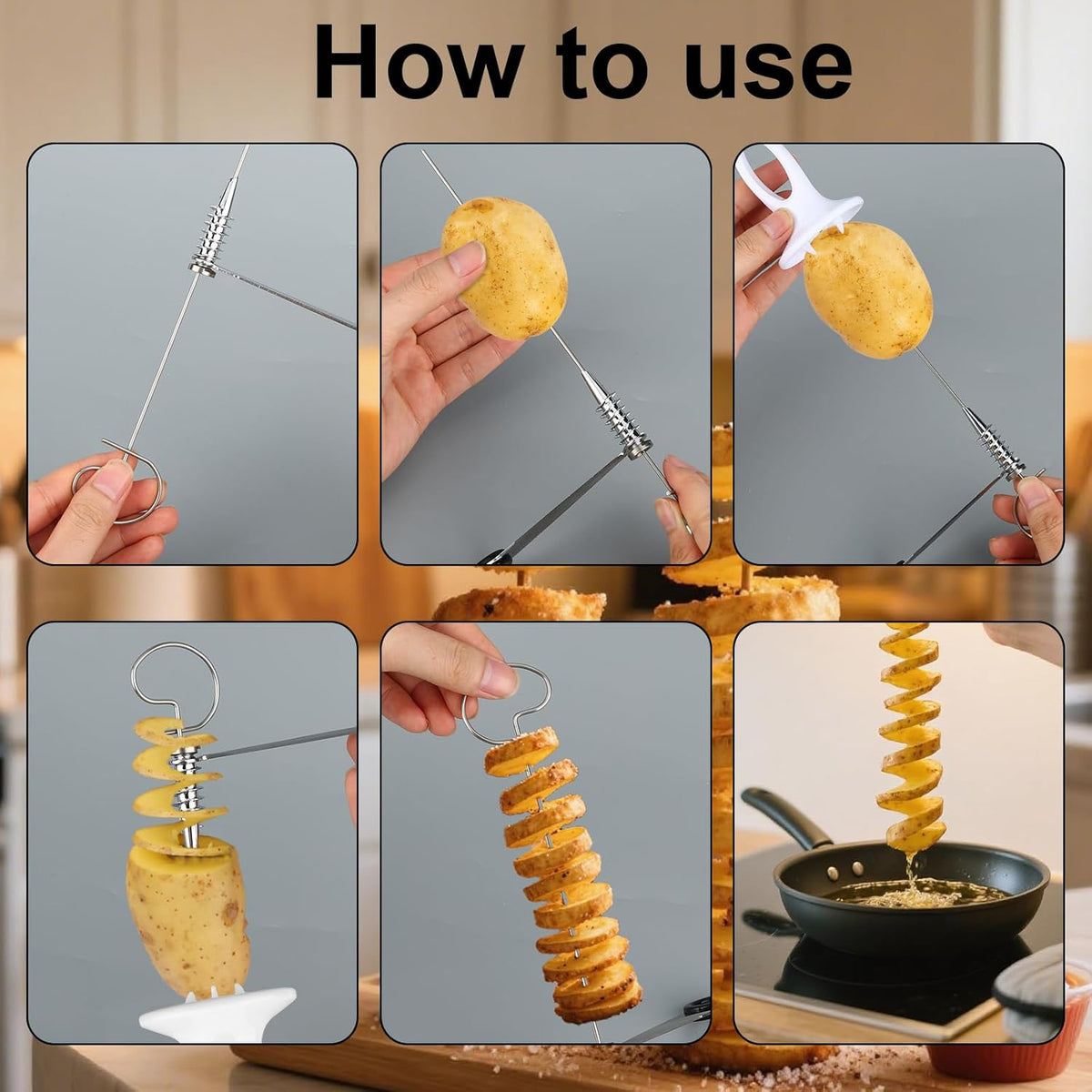 How to use