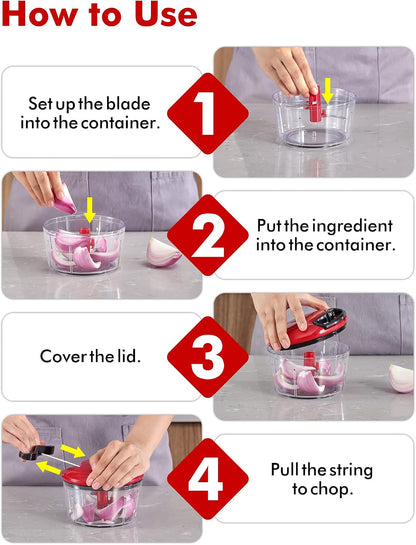 How to Use

Set up the blade into the container.

1

2

Put the ingredient into the container.

Cover the lid.

3

4

Pull the string to chop.