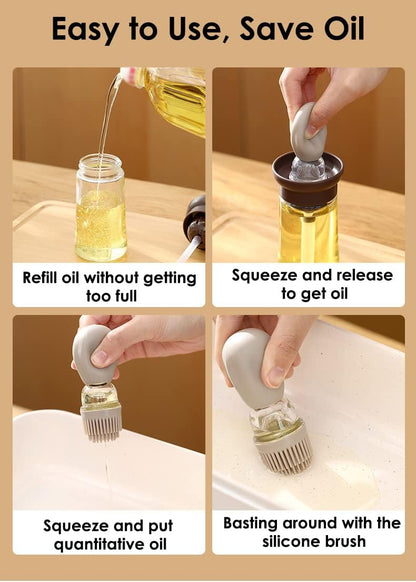 Easy to Use, Save Oil

Refill oil without getting too full

Squeeze and release to get oil

Squeeze and put quantitative oil

Basting around with the silicone brush