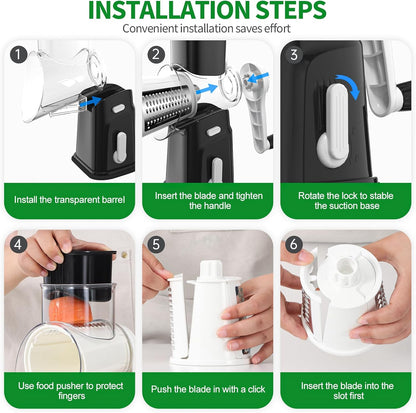 INSTALLATION STEPS
Convenient installation saves effort

1
Install the transparent barrel

2
Insert the blade and tighten the handle

3
Rotate the lock to stable the suction base

4
Use food pusher to protect fingers

5
Push the blade in with a click

6
Insert the blade into the slot first