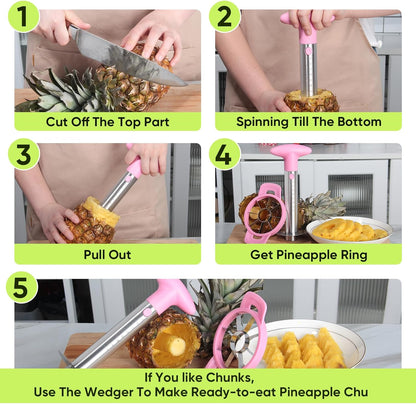 1

Cut Off The Top Part

2

Spinning Till The Bottom

3

Pull Out

4

Get Pineapple Ring

5

If You like Chunks,
Use The Wedger To Make Ready-to-eat Pineapple Chu