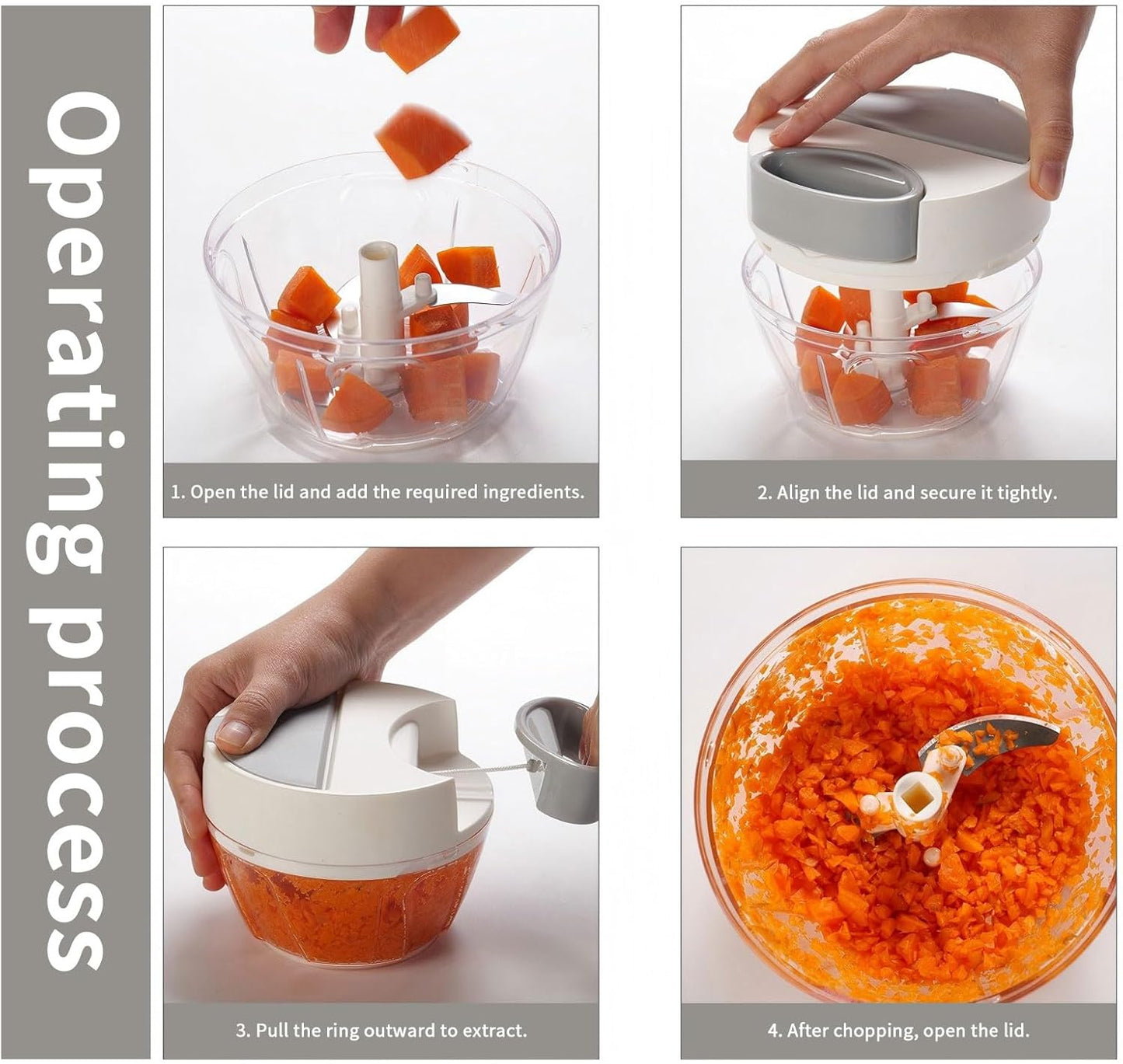 Operating process

1. Open the lid and add the required ingredients.

2. Align the lid and secure it tightly.

3. Pull the ring outward to extract.

4. After chopping, open the lid.