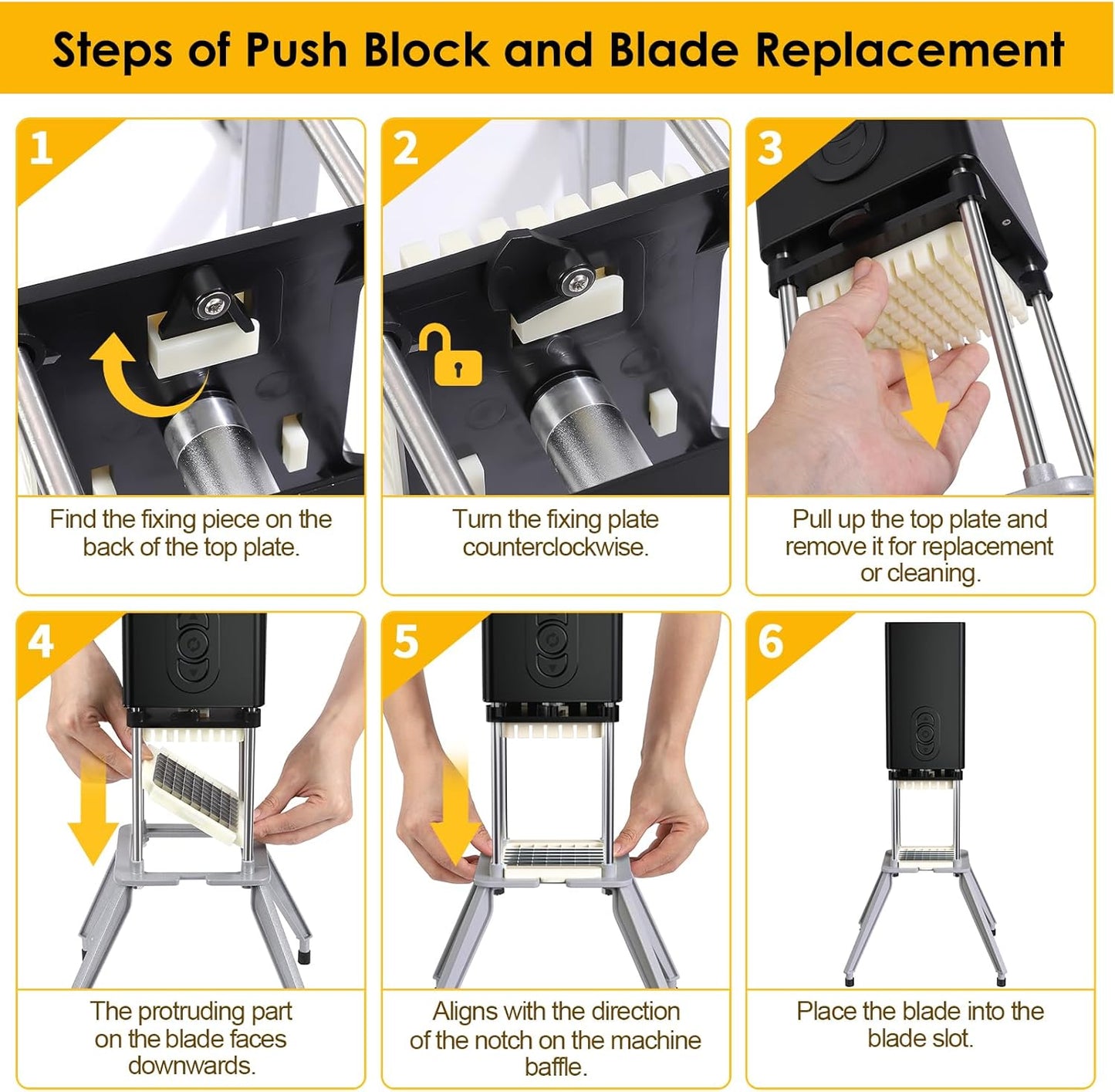 Steps of Push Block and Blade Replacement

1

Find the fixing piece on the back of the top plate.

2

Turn the fixing plate counterclockwise.

3

Pull up the top plate and remove it for replacement or cleaning.

4

The protruding part on the blade faces downwards.

5

Aligns with the direction of the notch on the machine baffle.

6

Place the blade into the blade slot.