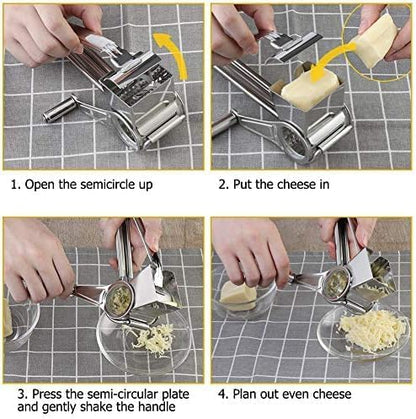 1. Open the semicircle up

2. Put the cheese in

3. Press the semi-circular plate and gently shake the handle

4. Plan out even cheese