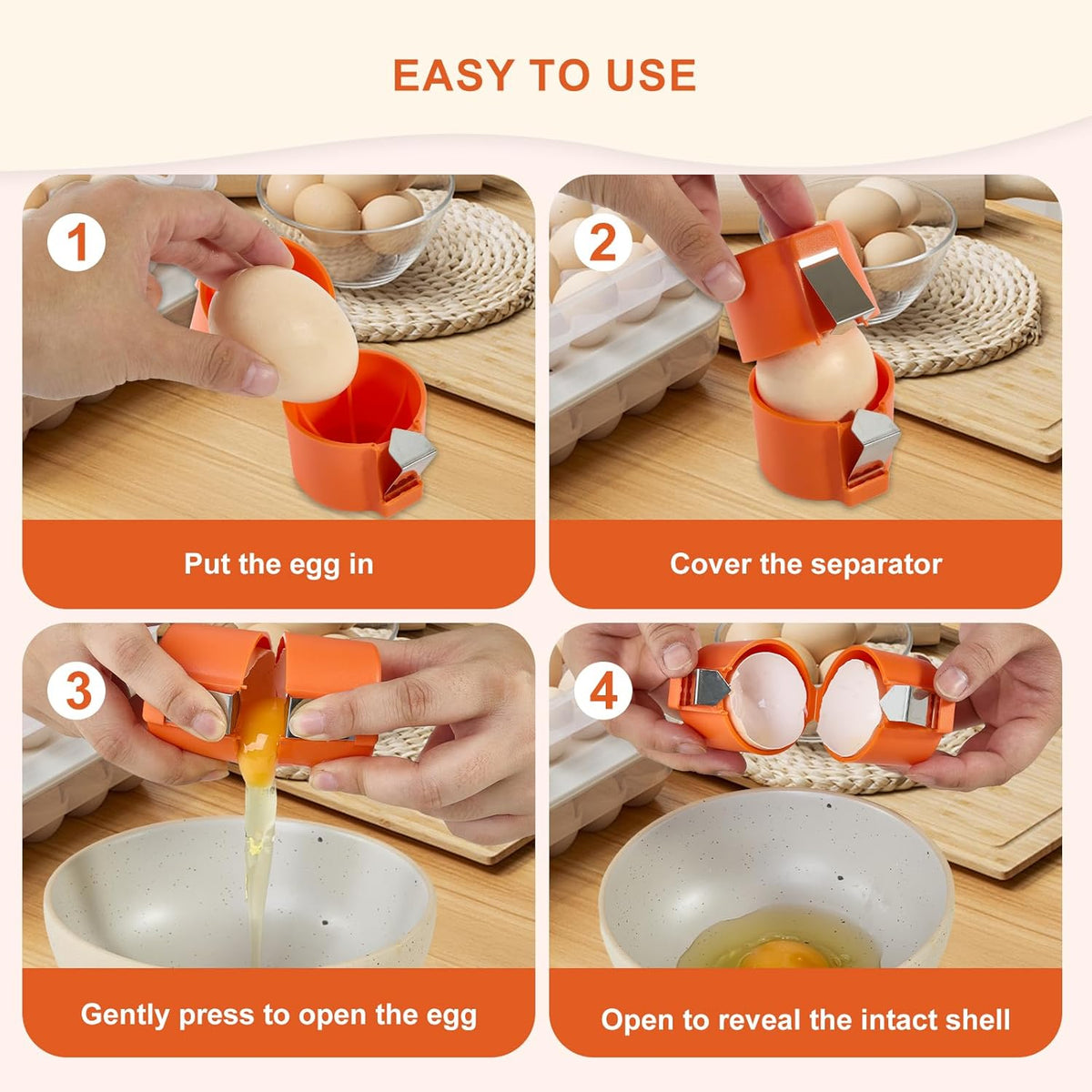 EASY TO USE

1

Put the egg in

2

Cover the separator

3

Gently press to open the egg

4

Open to reveal the intact shell