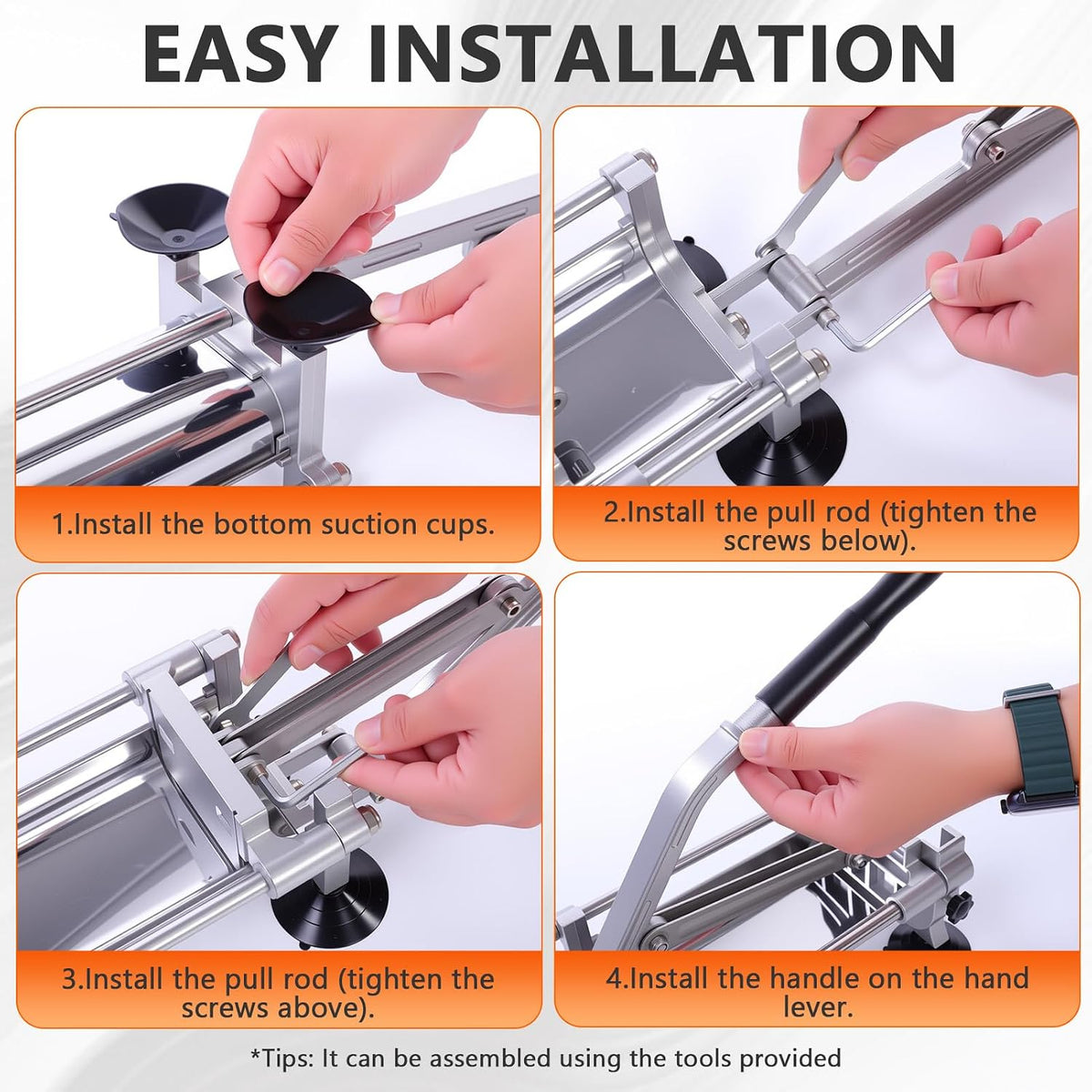 EASY INSTALLATION

1.Install the bottom suction cups.

2.Install the pull rod (tighten the screws below).

3.Install the pull rod (tighten the screws above).

4.Install the handle on the hand lever.

*Tips: It can be assembled using the tools provided