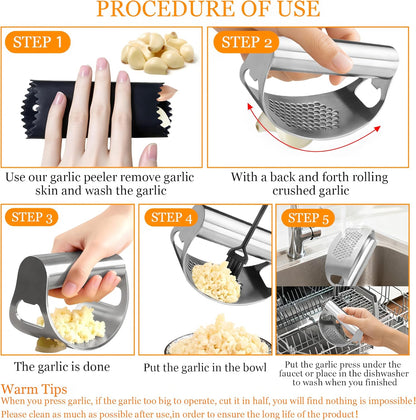 PROCEDURE OF USE

STEP 1

Use our garlic peeler remove garlic skin and wash the garlic

STEP 2

With a back and forth rolling crushed garlic

STEP 3

The garlic is done

STEP 4

Put the garlic in the bowl

STEP 5

Put the garlic press under the faucet or place in the dishwasher to wash when you finished

Warm Tips

When you press garlic, if the garlic too big to operate, cut it in half, you will find nothing is impossible!

Please clean as much as possible after use,in order to ensure the long life of the product!