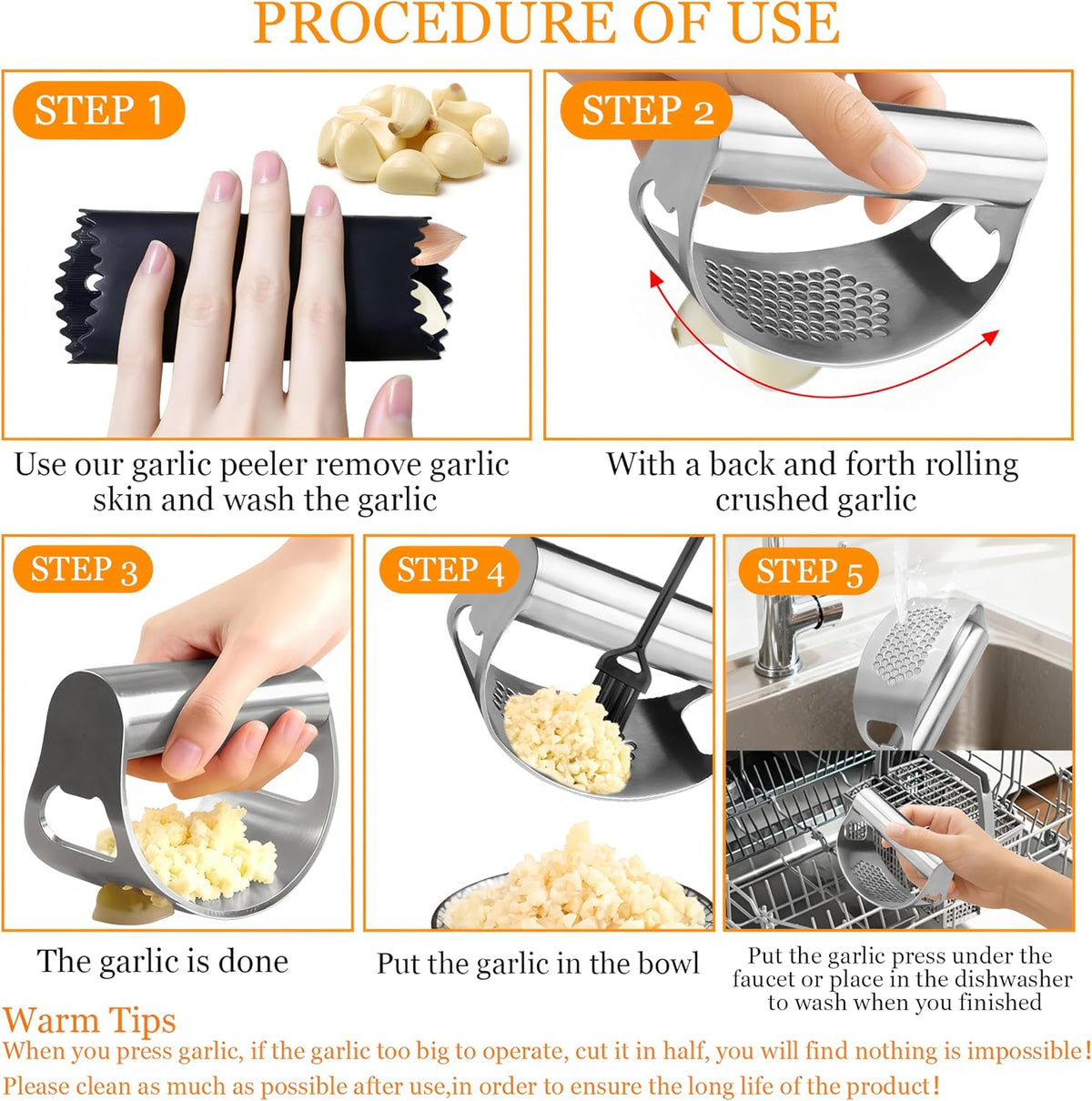 PROCEDURE OF USE

STEP 1

Use our garlic peeler remove garlic skin and wash the garlic

STEP 2

With a back and forth rolling crushed garlic

STEP 3

The garlic is done

STEP 4

Put the garlic in the bowl

STEP 5

Put the garlic press under the faucet or place in the dishwasher to wash when you finished

Warm Tips

When you press garlic, if the garlic too big to operate, cut it in half, you will find nothing is impossible!

Please clean as much as possible after use,in order to ensure the long life of the product!