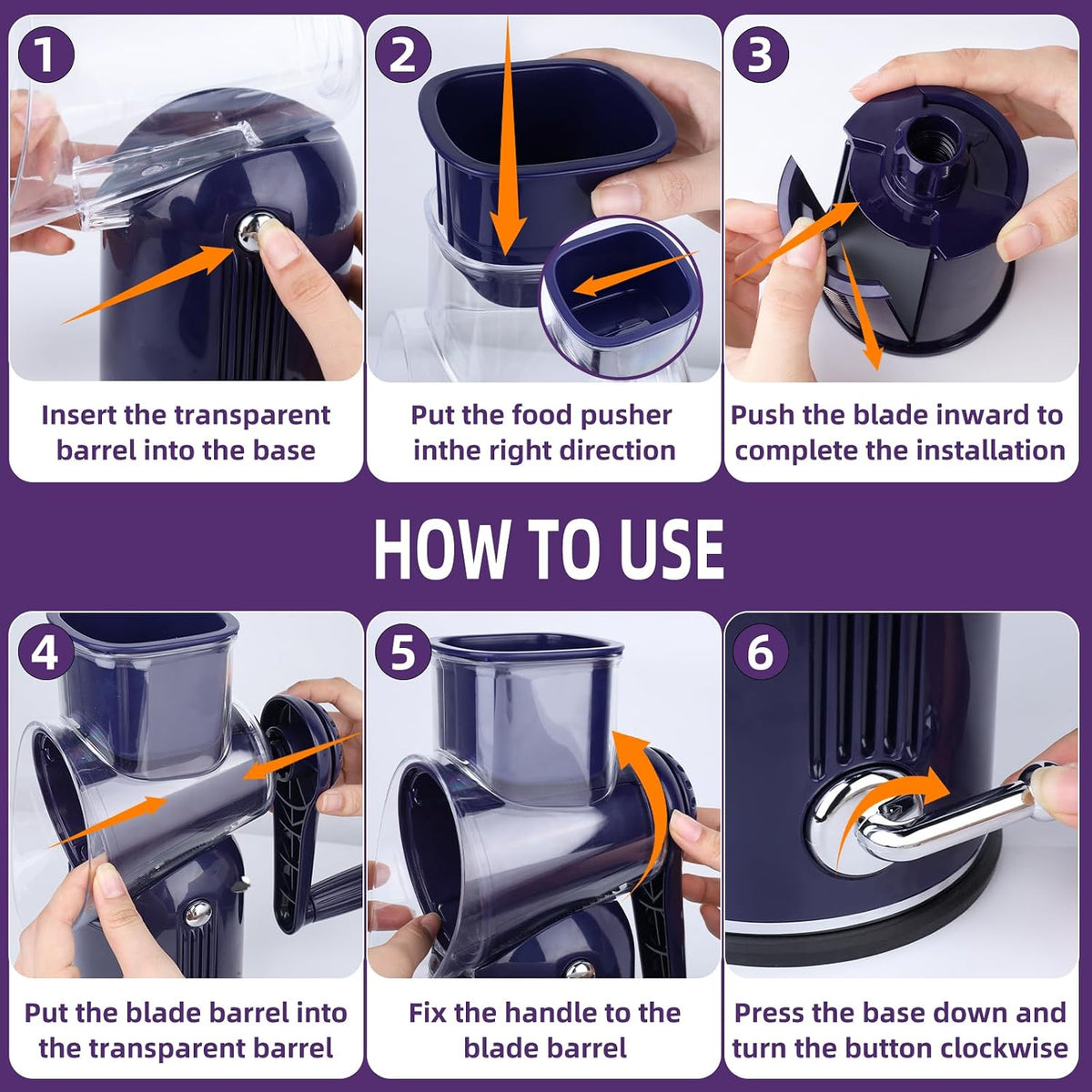 1
Insert the transparent barrel into the base

2
Put the food pusher inthe right direction

3
Push the blade inward to complete the installation

HOW TO USE

4
Put the blade barrel into the transparent barrel

5
Fix the handle to the blade barrel

6
Press the base down and turn the button clockwise