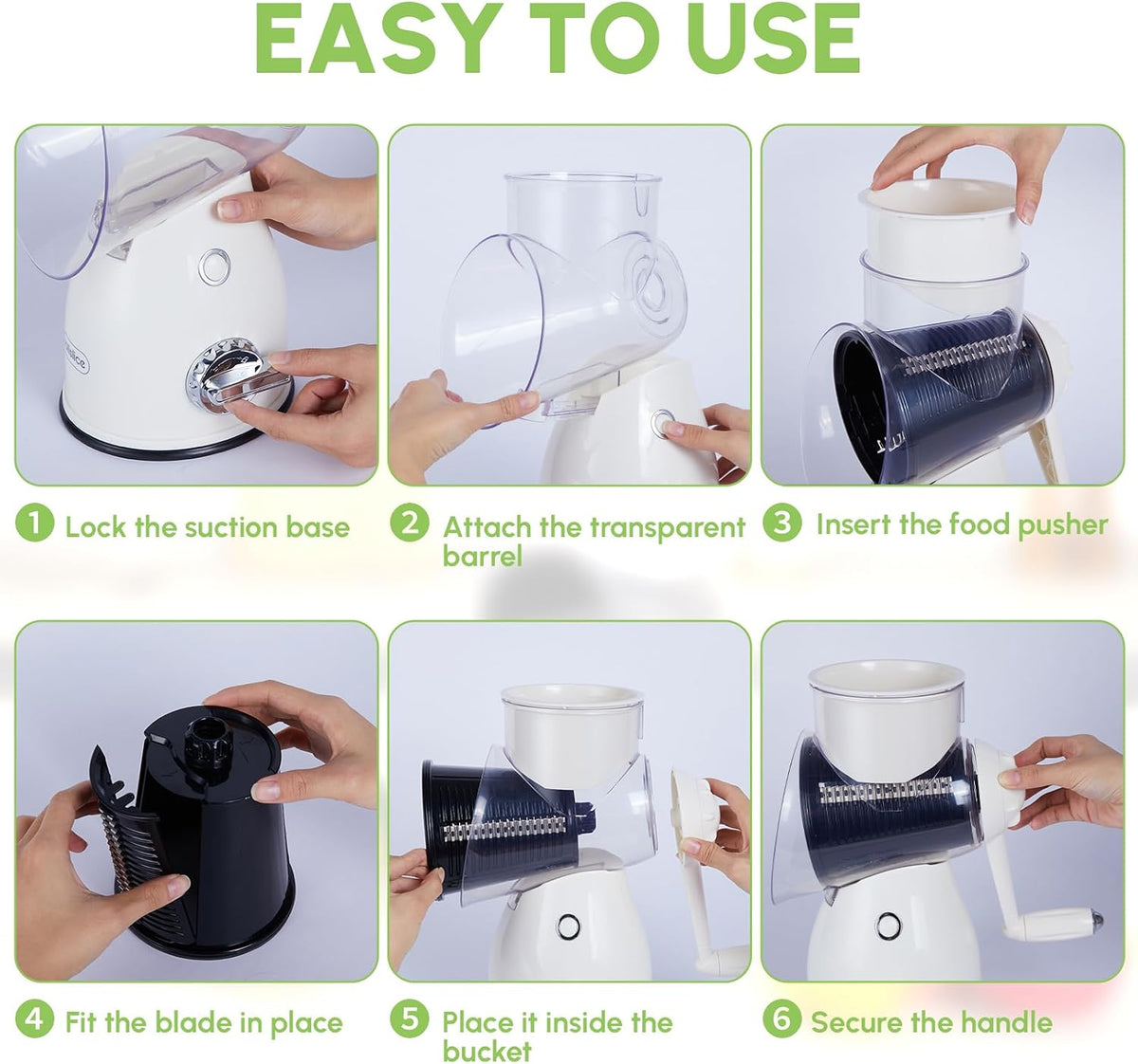 EASY TO USE

1 Lock the suction base

2 Attach the transparent barrel

3 Insert the food pusher

4 Fit the blade in place

5 Place it inside the bucket

6 Secure the handle