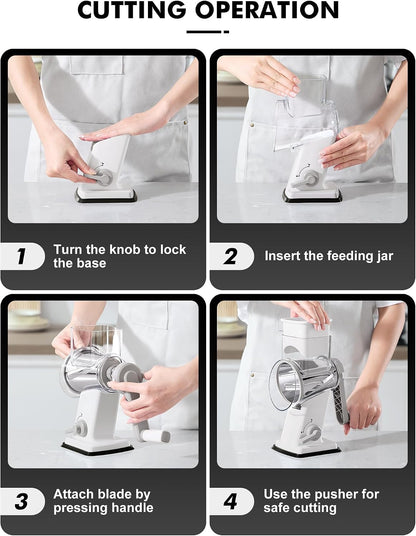 CUTTING OPERATION

1 Turn the knob to lock the base

2 Insert the feeding jar

3 Attach blade by pressing handle

4 Use the pusher for safe cutting