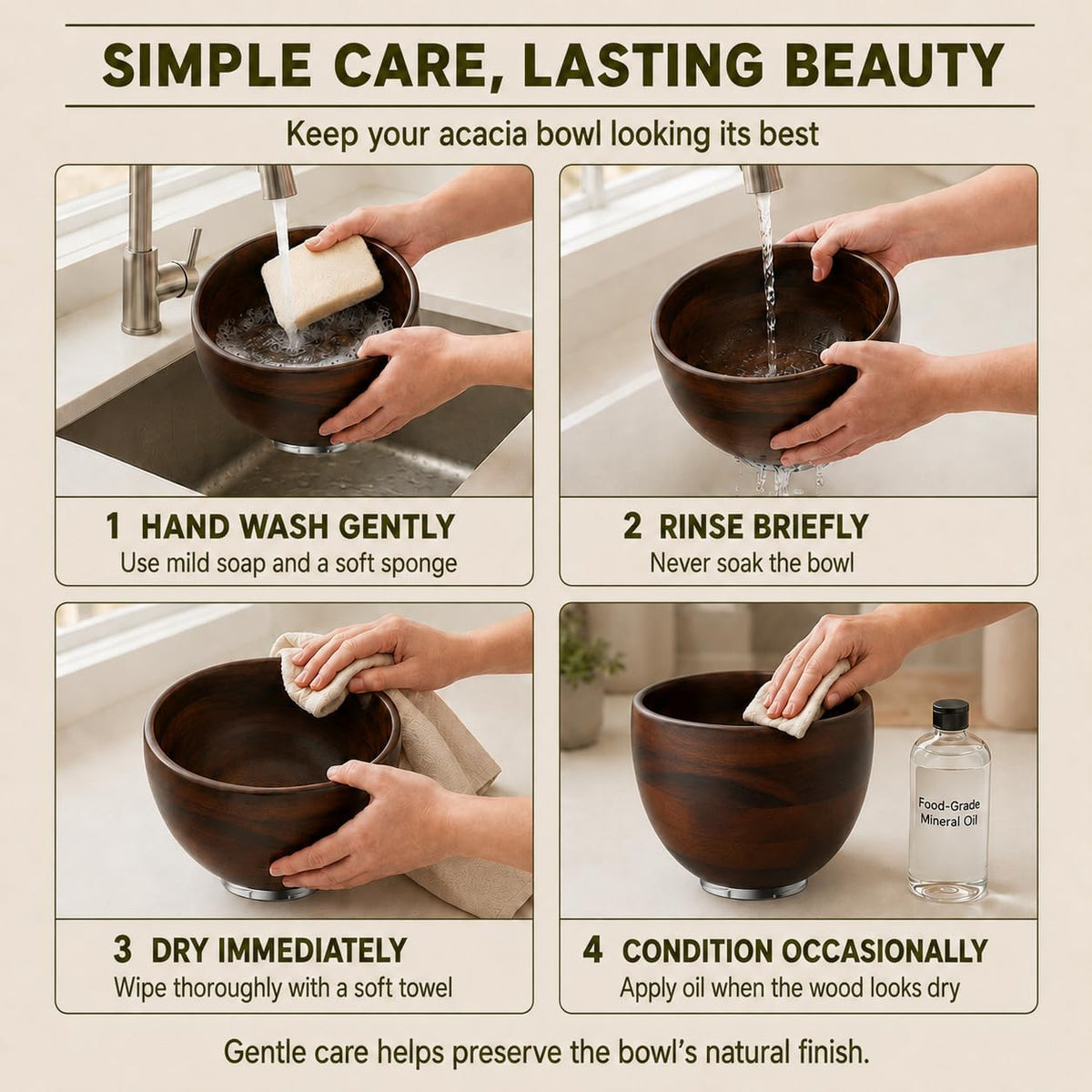 SIMPLE CARE, LASTING BEAUTY

Keep your acacia bowl looking its best

1 HAND WASH GENTLY
Use mild soap and a soft sponge

2 RINSE BRIEFLY
Never soak the bowl

3 DRY IMMEDIATELY
Wipe thoroughly with a soft towel

Food-Grade Mineral Oil

4 CONDITION OCCASIONALLY
Apply oil when the wood looks dry

Gentle care helps preserve the bowl's natural finish.