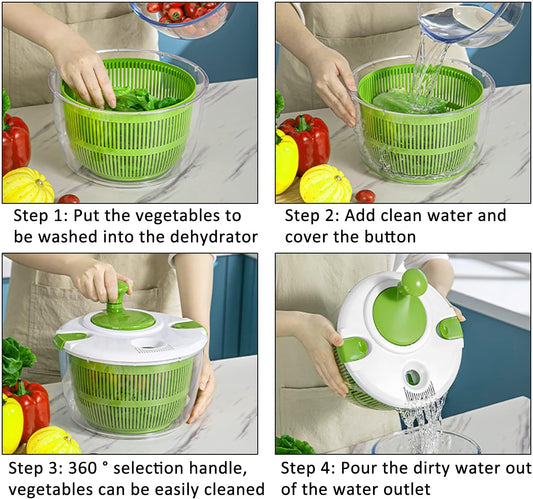 Step 1: Put the vegetables to be washed into the dehydrator

Step 2: Add clean water and cover the button

Step 3: 360 ° selection handle, vegetables can be easily cleaned

Step 4: Pour the dirty water out of the water outlet