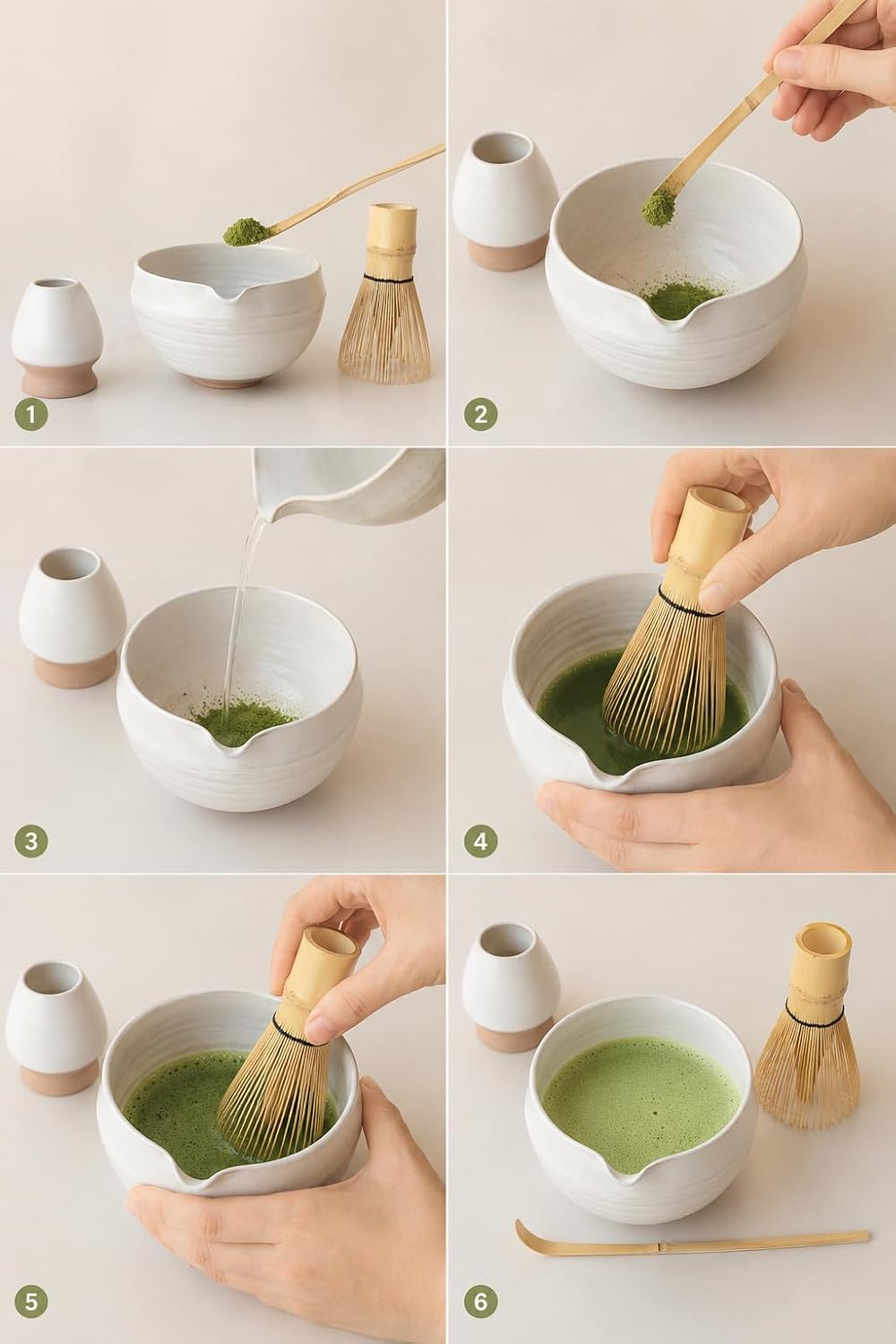 1
2
3
4
5
6