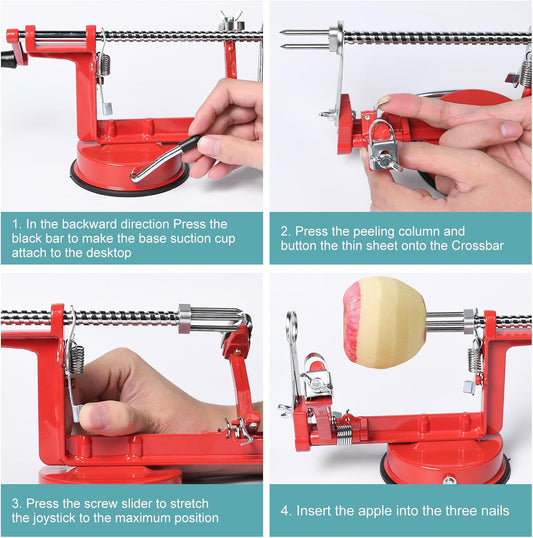 1. In the backward direction Press the black bar to make the base suction cup attach to the desktop

2. Press the peeling column and button the thin sheet onto the Crossbar

3. Press the screw slider to stretch the joystick to the maximum position

4. Insert the apple into the three nails