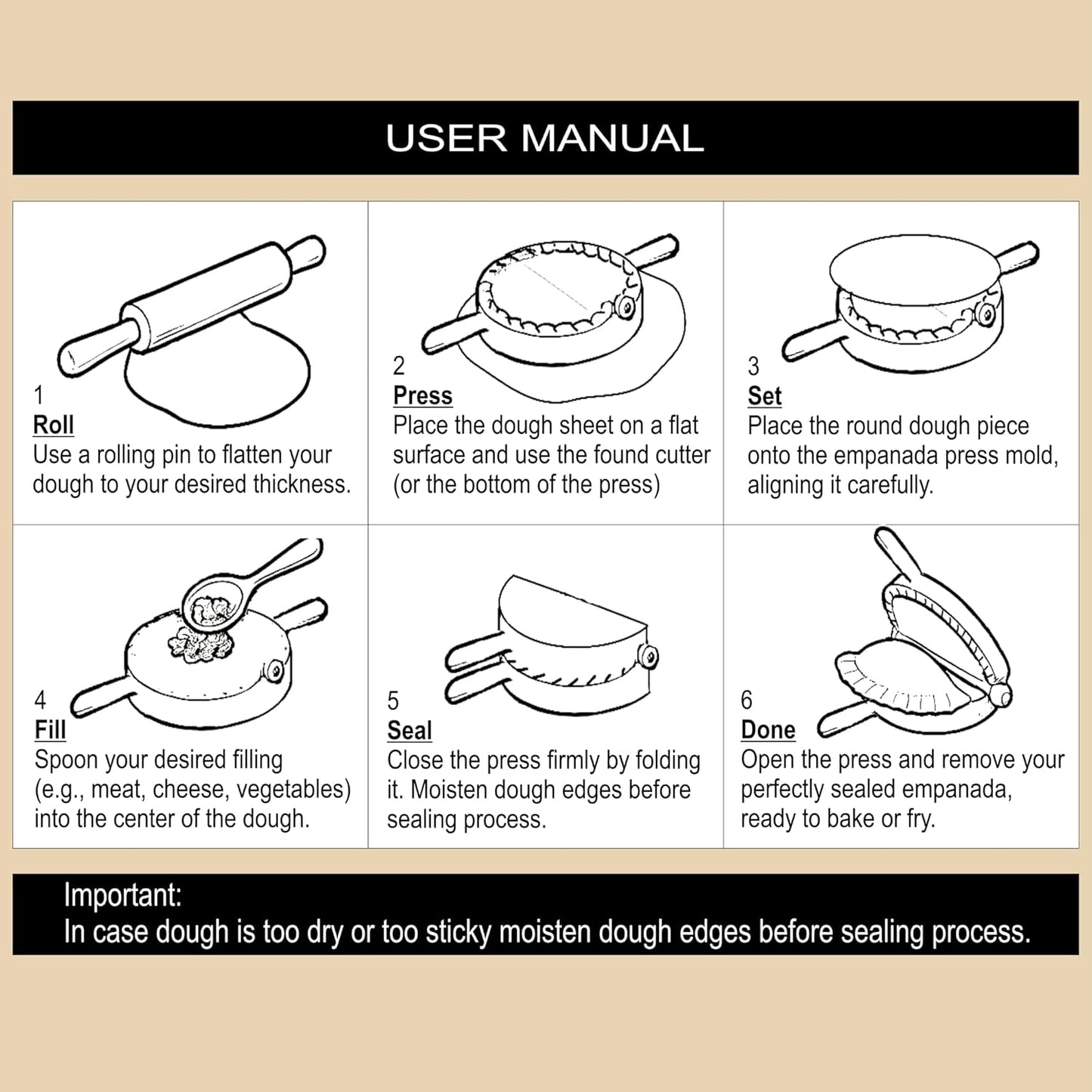 USER MANUAL

1
Roll
Use a rolling pin to flatten your dough to your desired thickness.

2
Press
Place the dough sheet on a flat surface and use the found cutter (or the bottom of the press)

3
Set
Place the round dough piece onto the empanada press mold, aligning it carefully.

4
Fill
Spoon your desired filling (e.g., meat, cheese, vegetables) into the center of the dough.

5
Seal
Close the press firmly by folding it. Moisten dough edges before sealing process.

6
Done
Open the press and remove your perfectly sealed empanada, ready to bake or fry.

Important:
In case dough is too dry or too sticky moisten dough edges before sealing process.