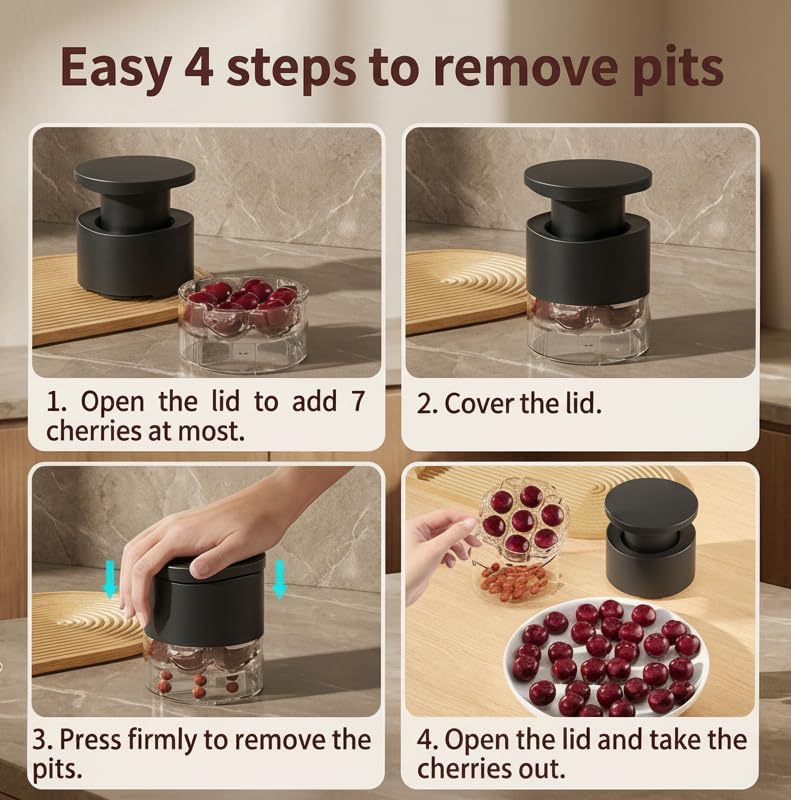 Easy 4 steps to remove pits

1. Open the lid to add 7 cherries at most.

2. Cover the lid.

3. Press firmly to remove the pits.

4. Open the lid and take the cherries out.