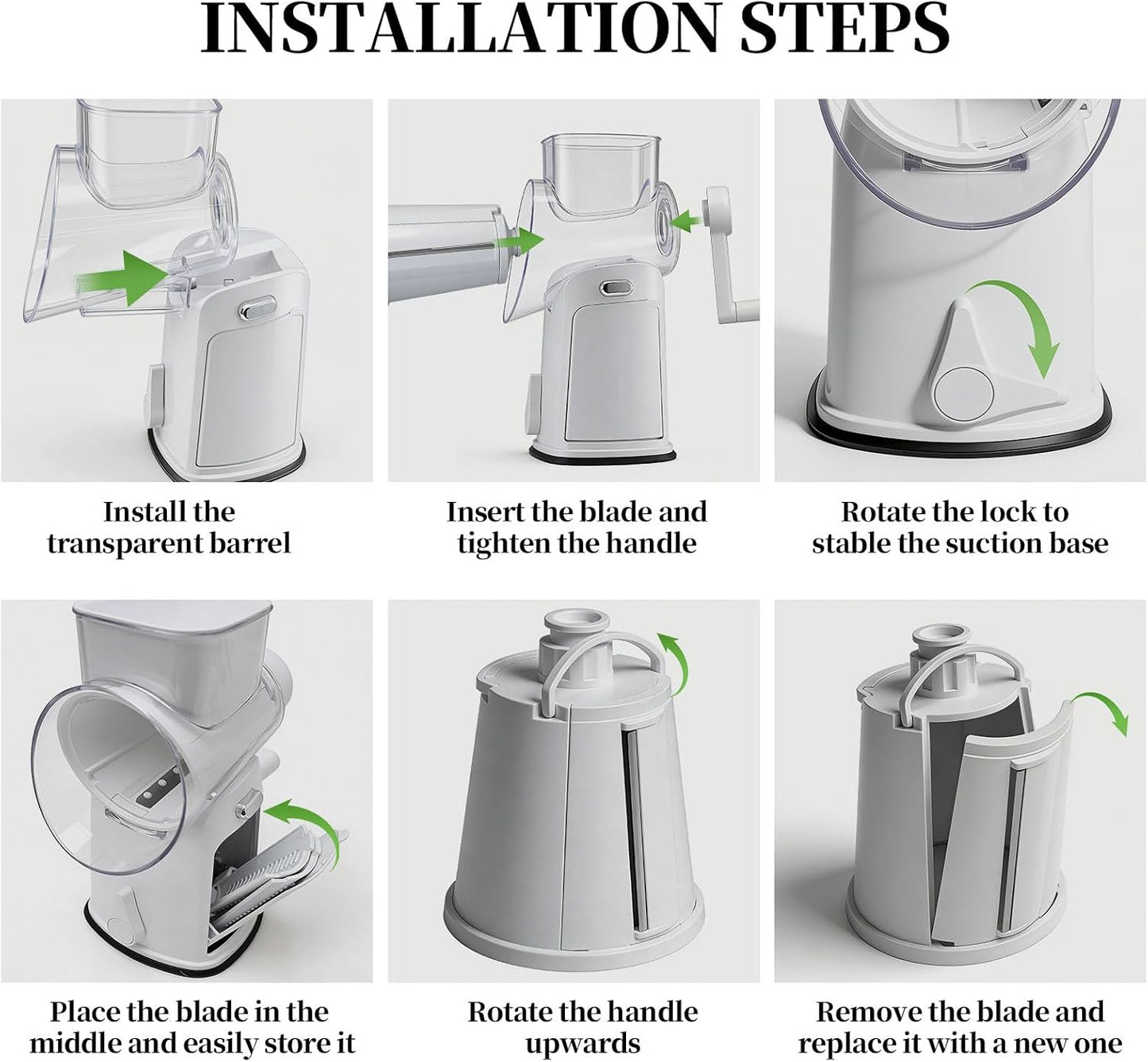 INSTALLATION STEPS

Install the transparent barrel

Insert the blade and tighten the handle

Rotate the lock to stable the suction base

Place the blade in the middle and easily store it

Rotate the handle upwards

Remove the blade and replace it with a new one