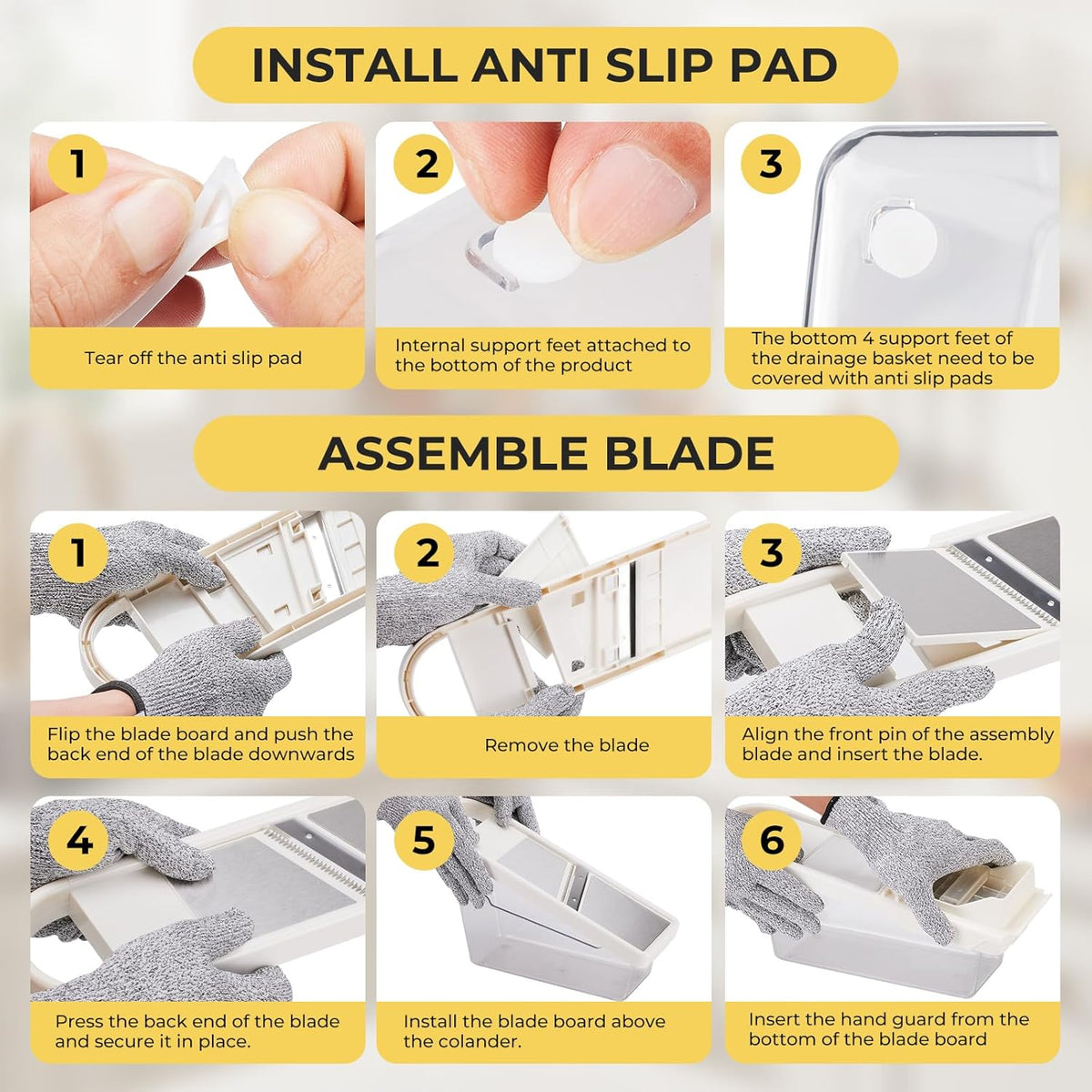 INSTALL ANTI SLIP PAD

1
Tear off the anti slip pad

2
Internal support feet attached to the bottom of the product

3
The bottom 4 support feet of the drainage basket need to be covered with anti slip pads

ASSEMBLE BLADE

1
Flip the blade board and push the back end of the blade downwards

2
Remove the blade

3
Align the front pin of the assembly blade and insert the blade.

4
Press the back end of the blade and secure it in place.

5
Install the blade board above the colander.

6
Insert the hand guard from the bottom of the blade board