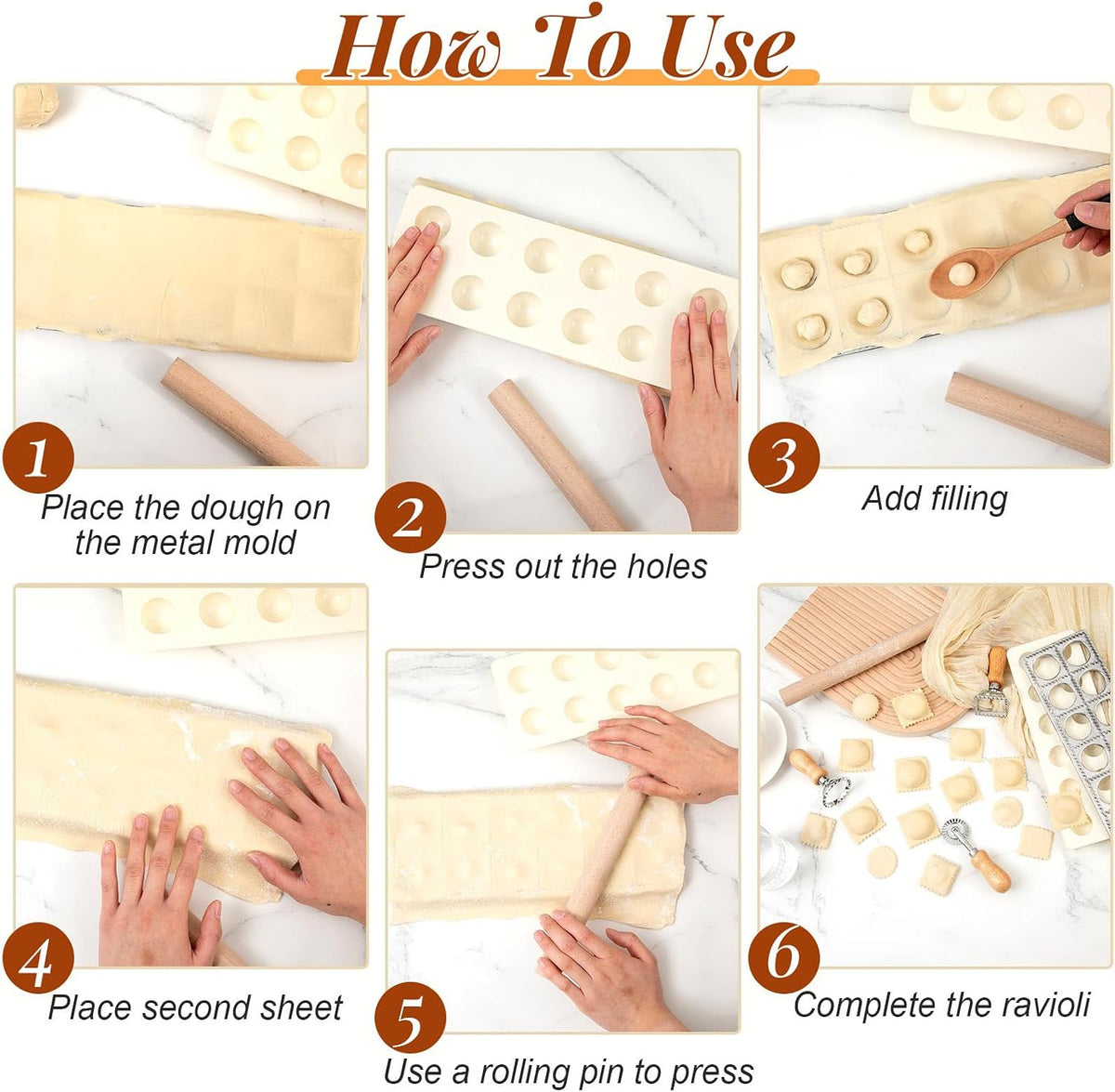 How To Use

1
Place the dough on the metal mold

2
Press out the holes

3
Add filling

4
Place second sheet

5
Use a rolling pin to press

6
Complete the ravioli