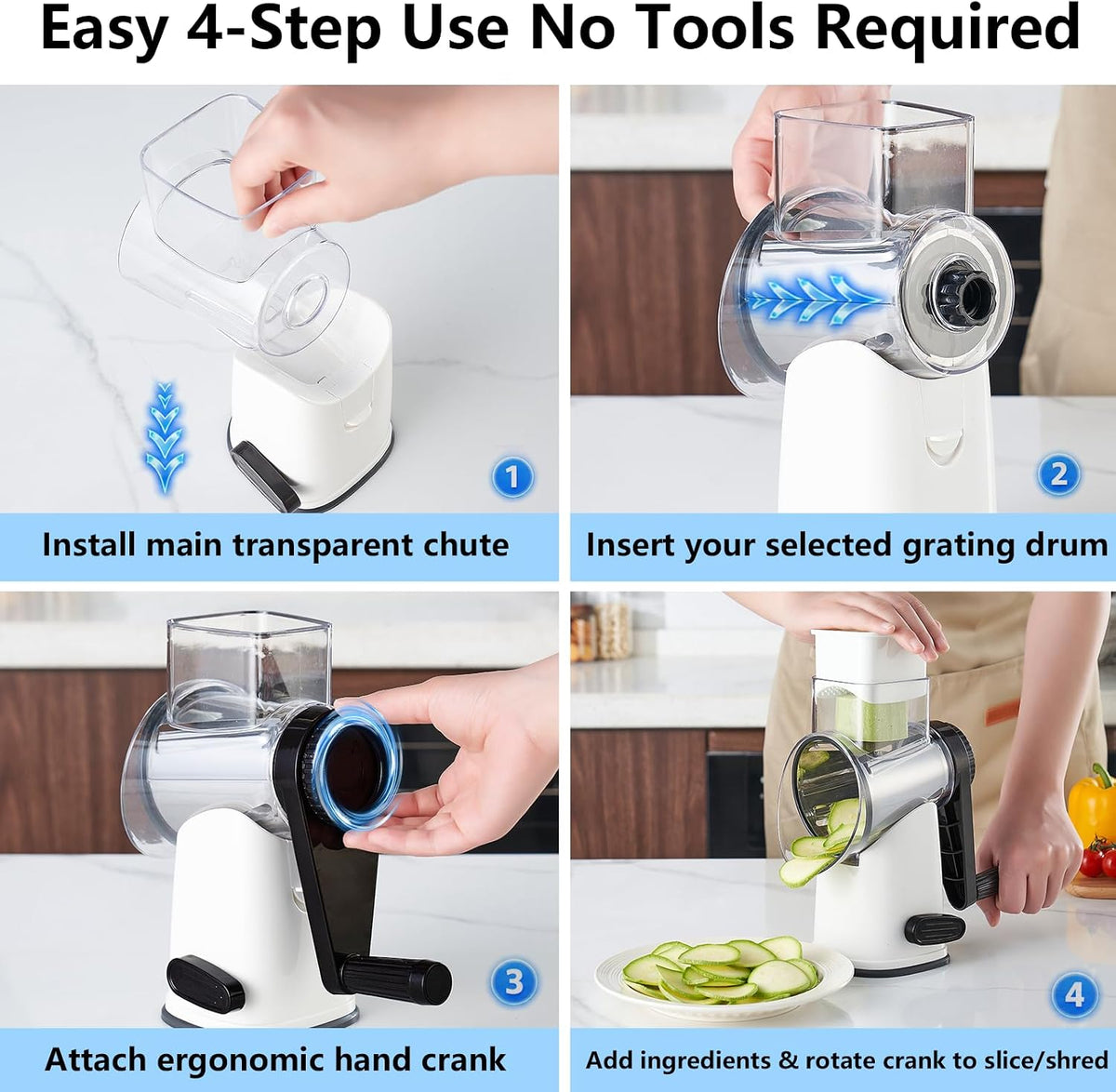 Easy 4-Step Use No Tools Required

1

Install main transparent chute

2

Insert your selected grating drum

3

Attach ergonomic hand crank

4

Add ingredients & rotate crank to slice/shred